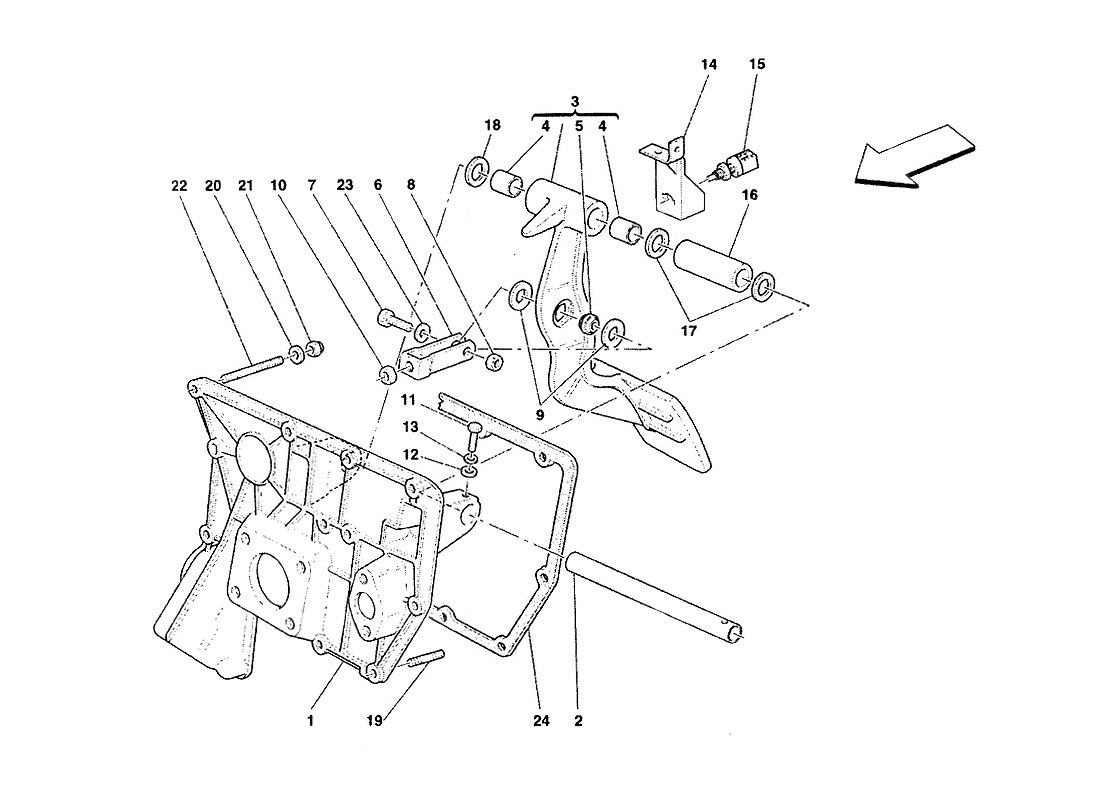 14
15
3
18
4
5
4
16
22
20
21
10
7
23
6
8
17
9
11
13
12
1
19
24
2