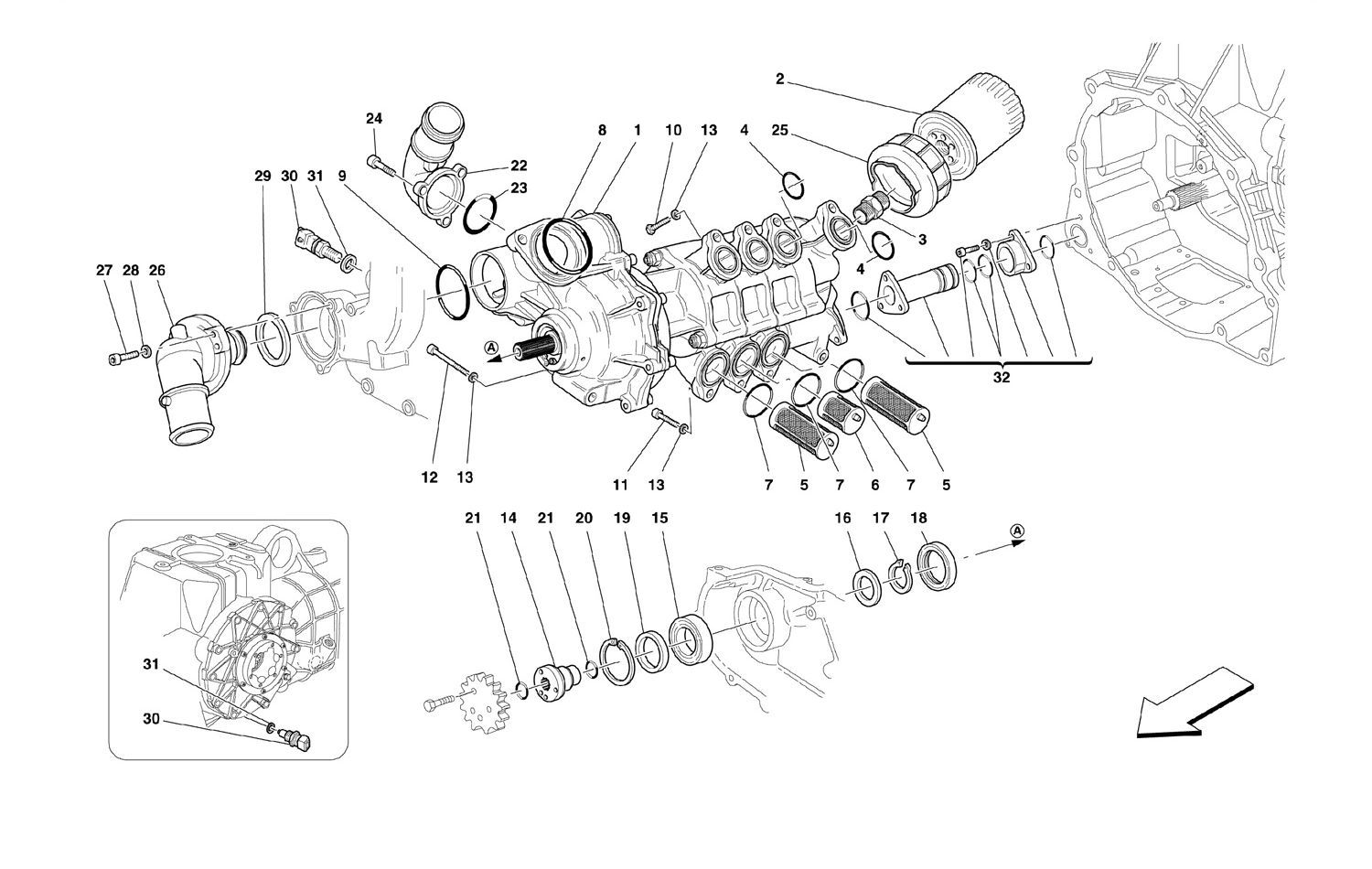 2
24
8 1 10 13 4 25
22
23
29 30 31 9
3
4
27 28 26
A
32
12 13
11 13
7 5 7 6 7 5
21 14 21 20 19 15
16 17 18
A
31
30