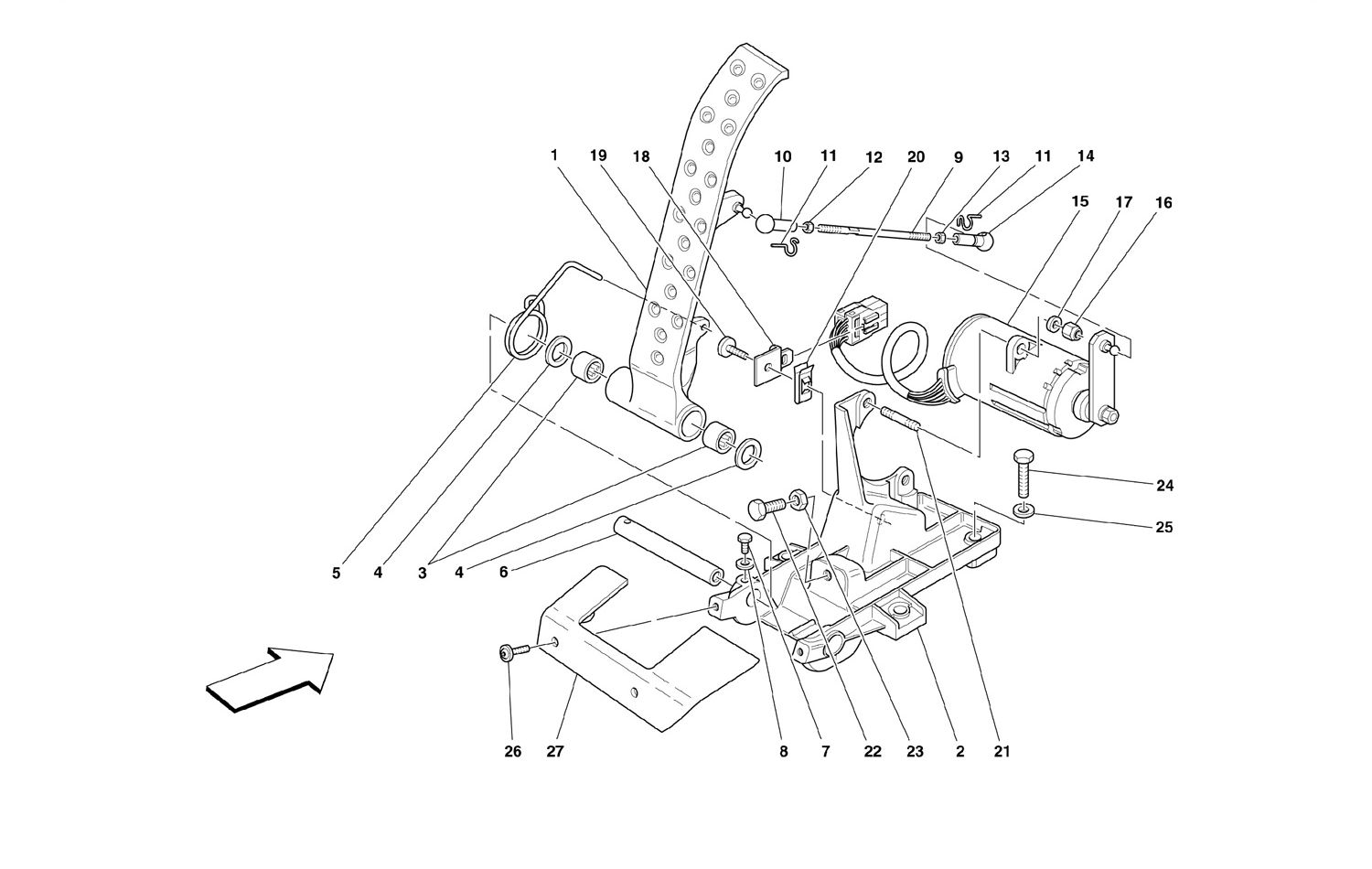 1 19 18 10 11 12 20 9 13 11 14

15 17 16

24

25

5 4 3 4 6

26 27 8 7 22 23 2 21