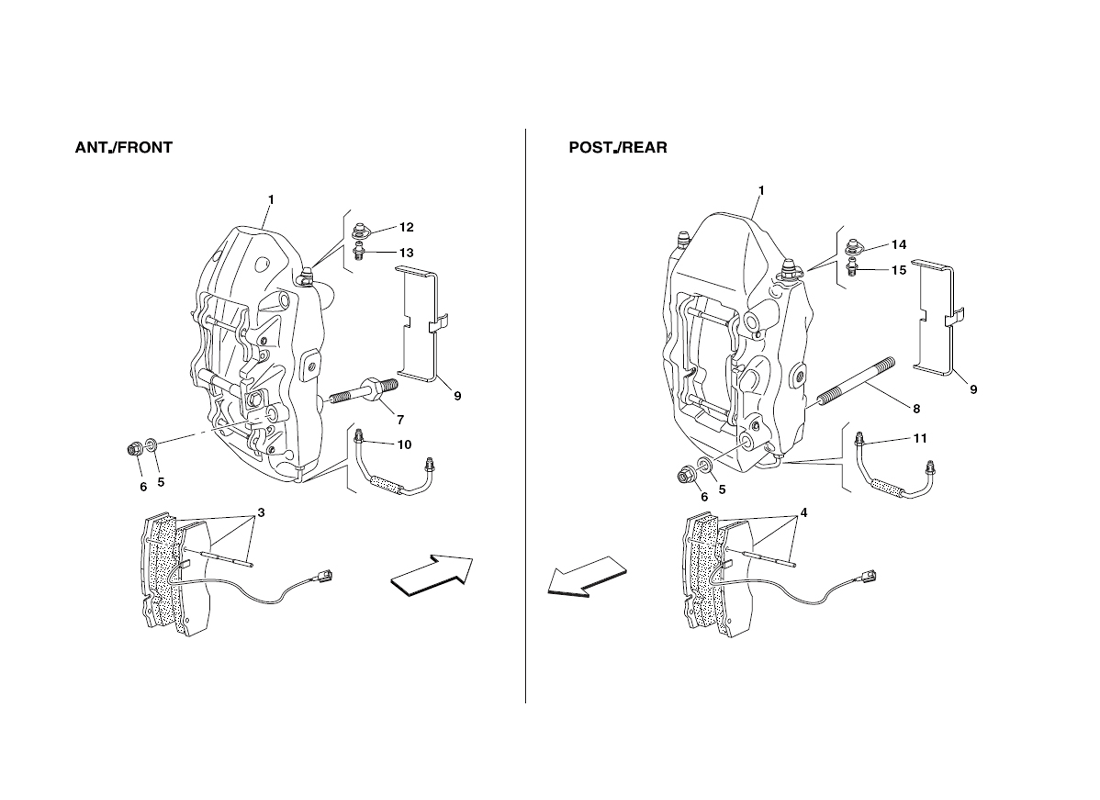 ANT./FRONT

1
12
13
9
7
10
6
5
3

POST./REAR

1
14
15
9
8
11
6
5
4