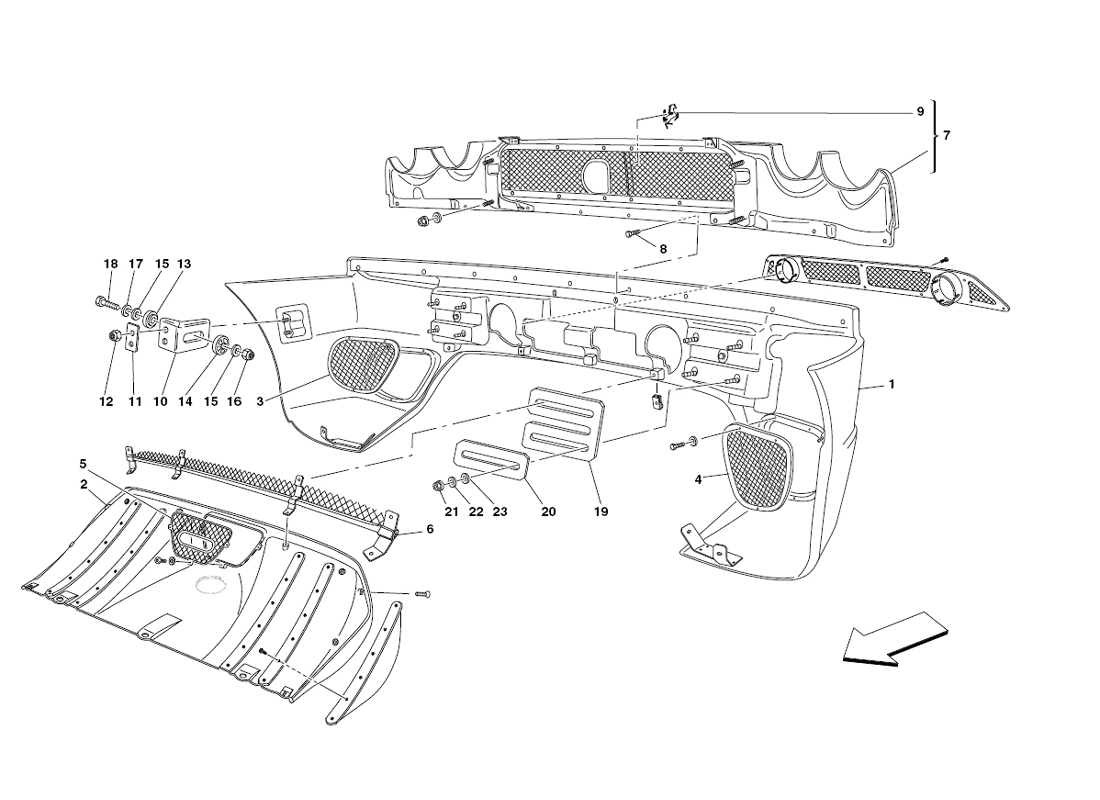 9
7
8
18 17 15 13
12 11 10 14 15 16
3
1
4
5
2
6
21 22 23 20 19