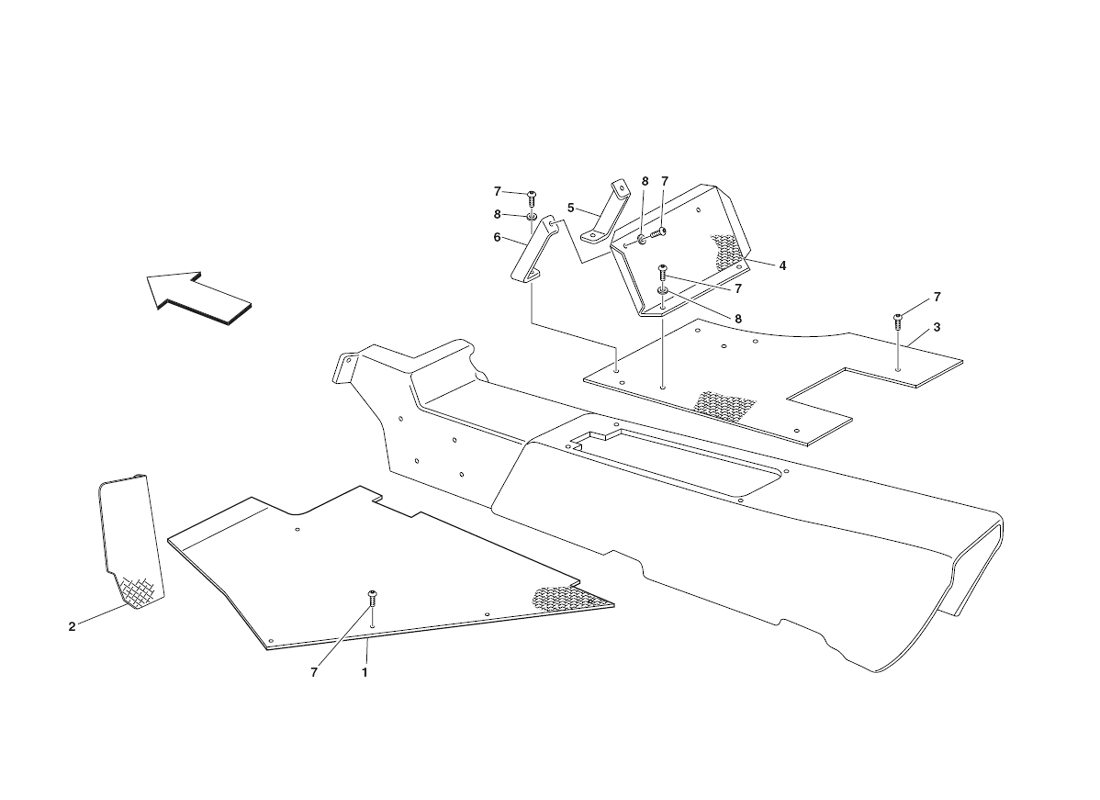 7
8
6
5
8
7
4
7
8
7
3
2
7
1