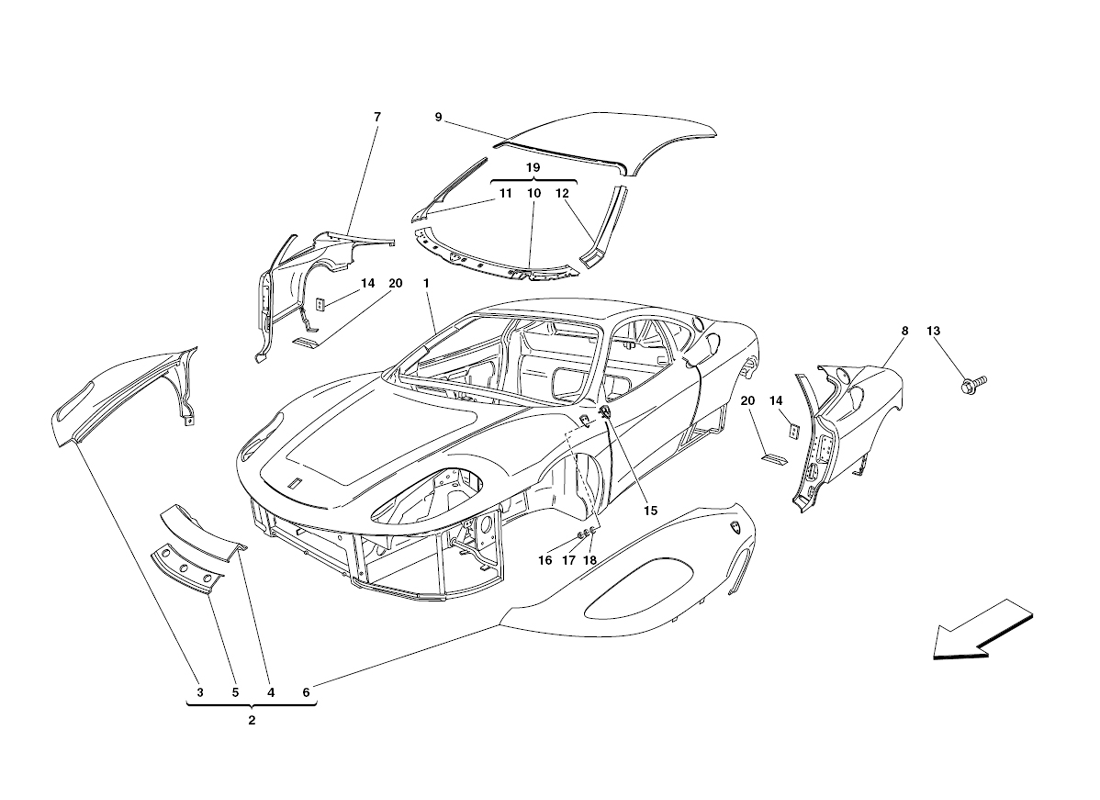 7
9
19
11
10
12
14
20
1
8
13
20
14
15
16
17
18
3
5
4
6
2