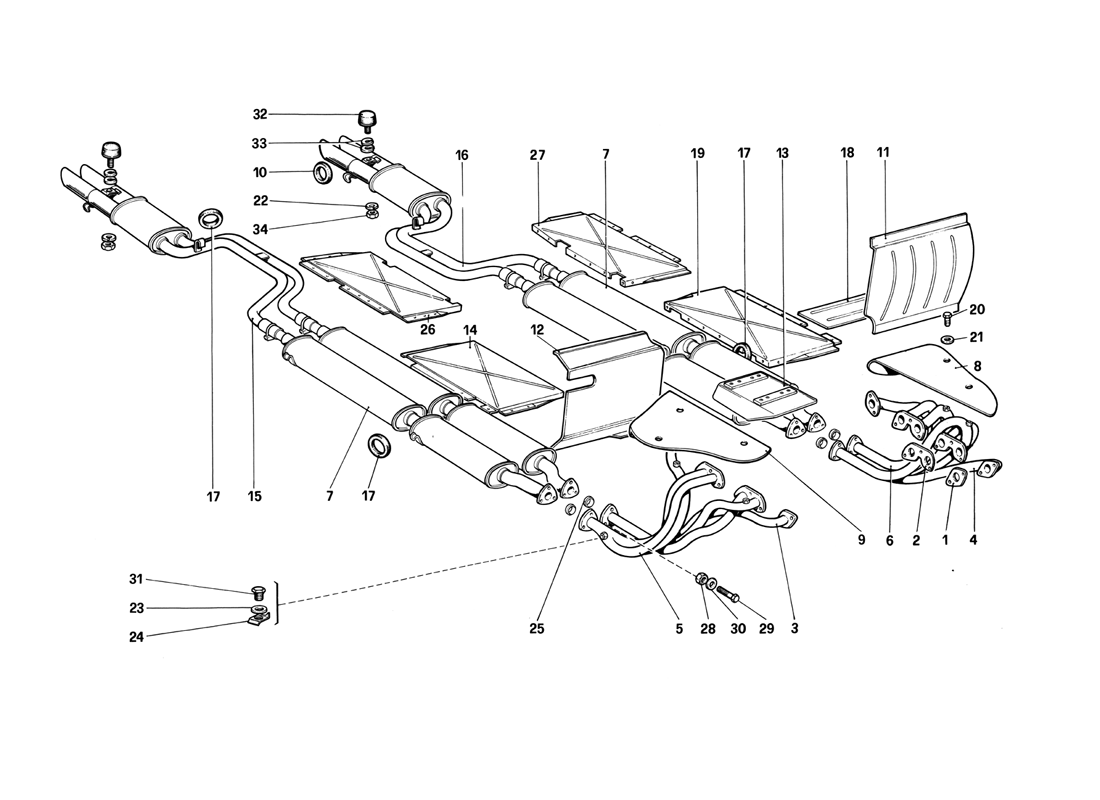 32
33
10
22
34
16
27
7
19
17
13
18
11
20
21
8
26
14
12
17
15
7
17
9
6
2
1
4
31
23
24
25
5
28
30
29
3