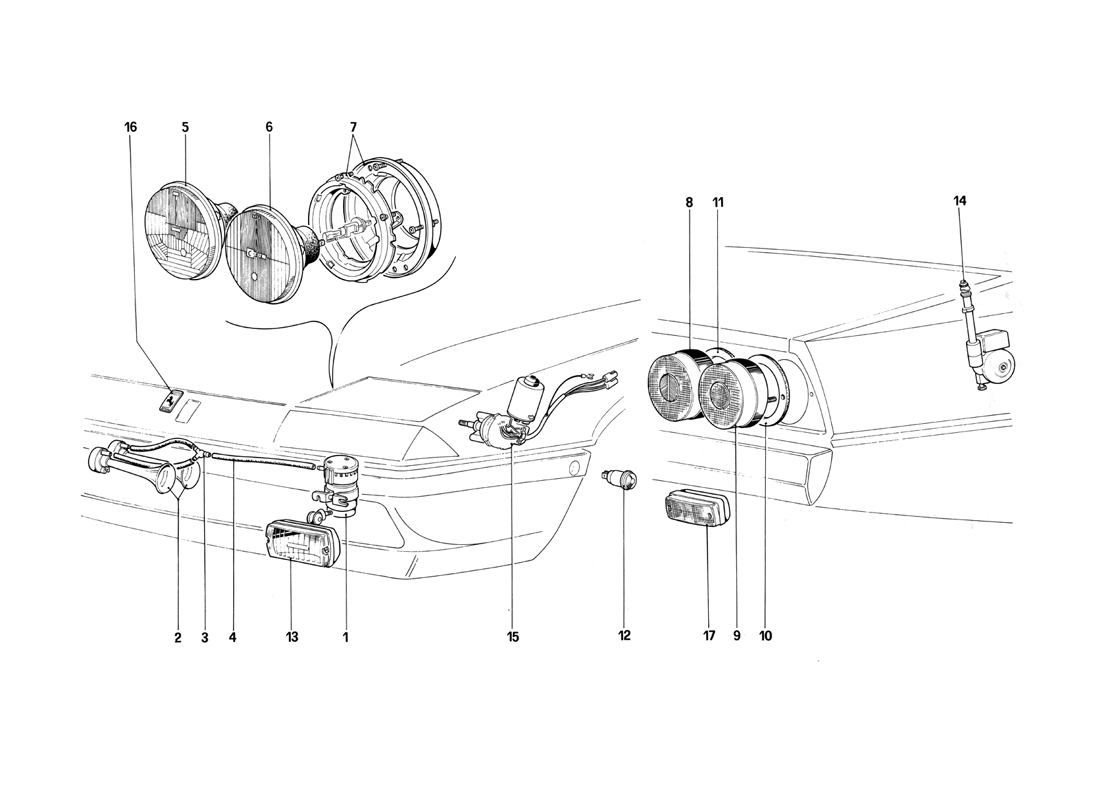 16
5
6
7
8
11
14
2
3
4
13
1
15
12
17
9
10