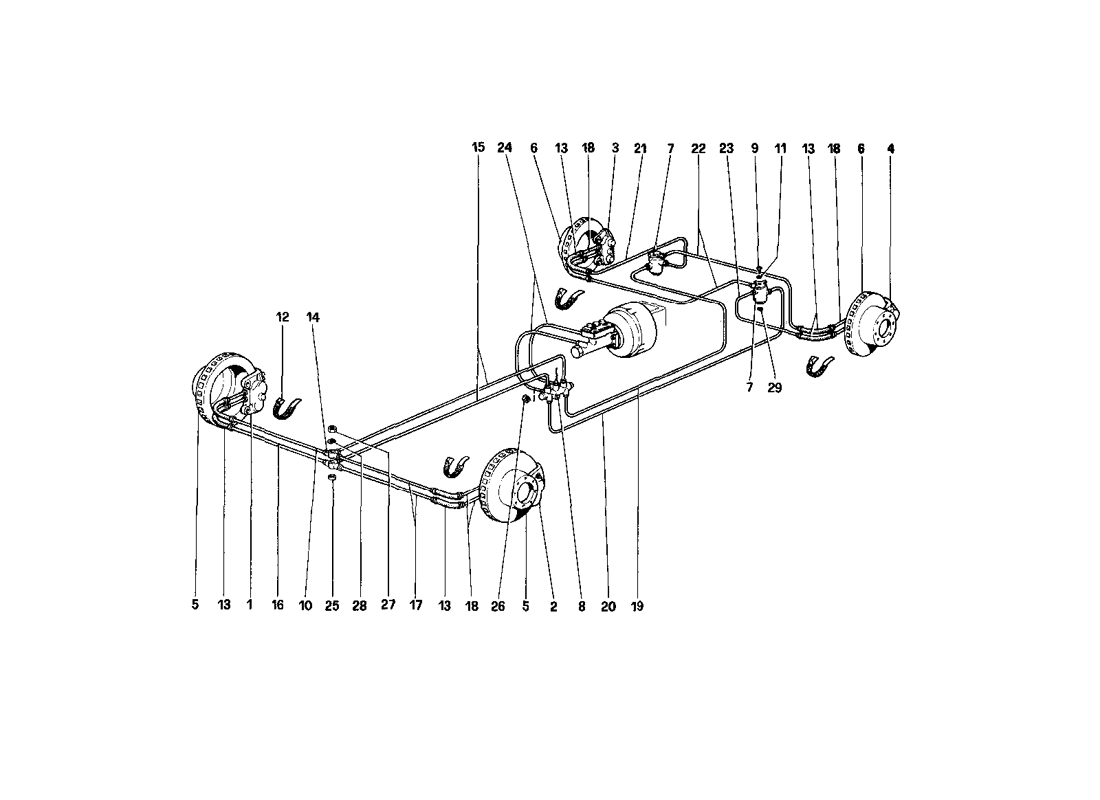 15 24 6 13 18 3 21 7 22 23 9 11 13 18 6 4

12 14

7 29

5 13 1 16 10 25 28 27 17 13 18 26 5 2 8 20 19