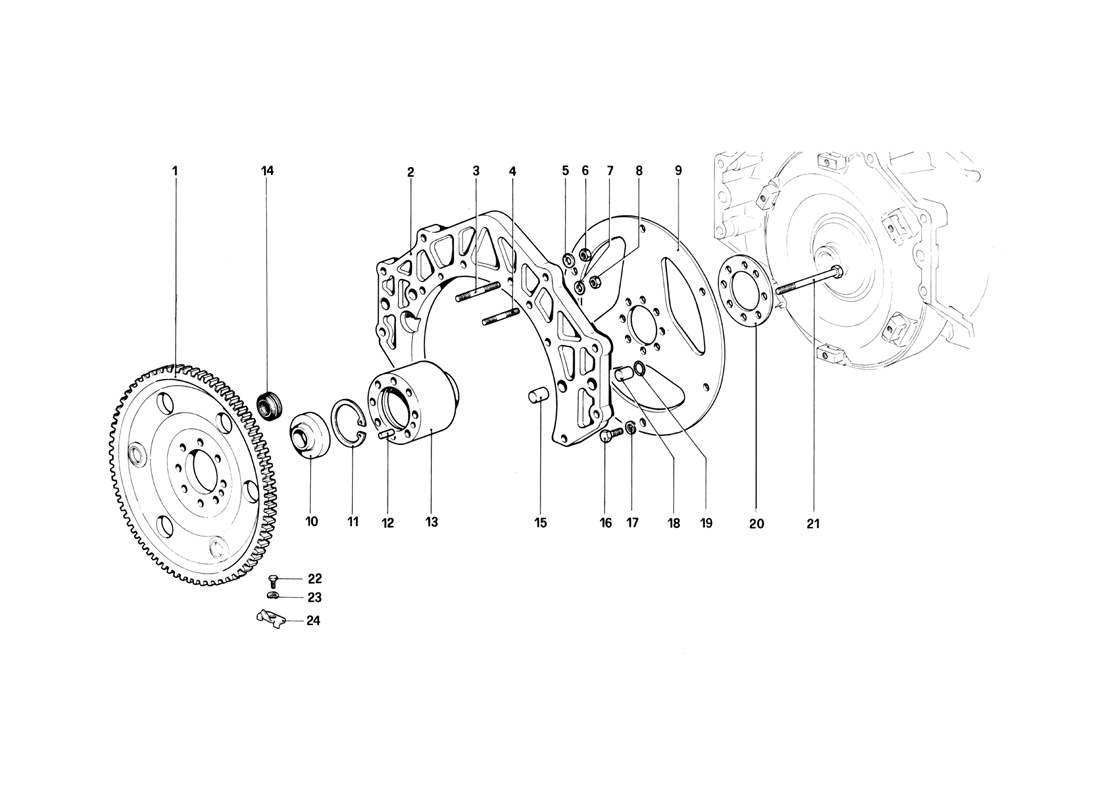 1
14
2
3
4
5
6
7
8
9
10
11
12
13
15
16
17
18
19
20
21
22
23
24