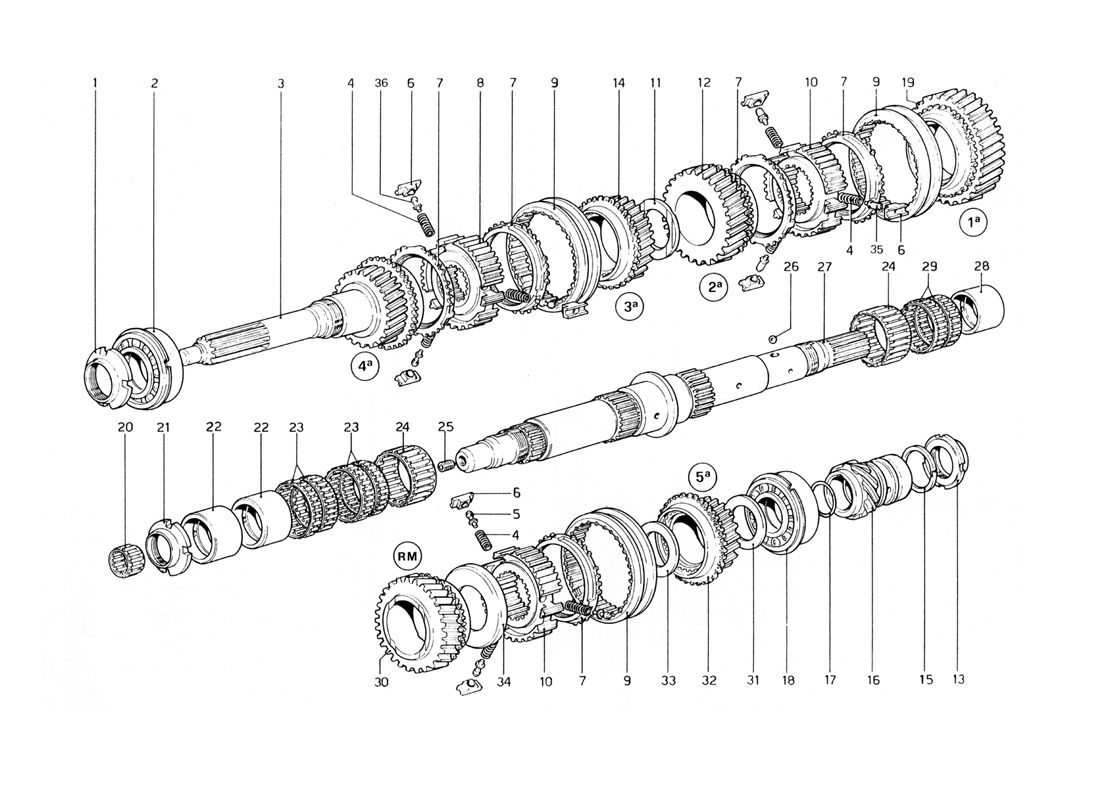 1 2 3 4 36 6 7 8 7 9 14 11 12 7 10 7 9 19

4 35 6

$1^a$

$2^a$

$3^a$

$4^a$

26 27 24 29 28

20 21 22 22 23 23 24 25

6 5 4

$5^a$

RM

30 34 10 7 9 33 32 31 18 17 16 15 13