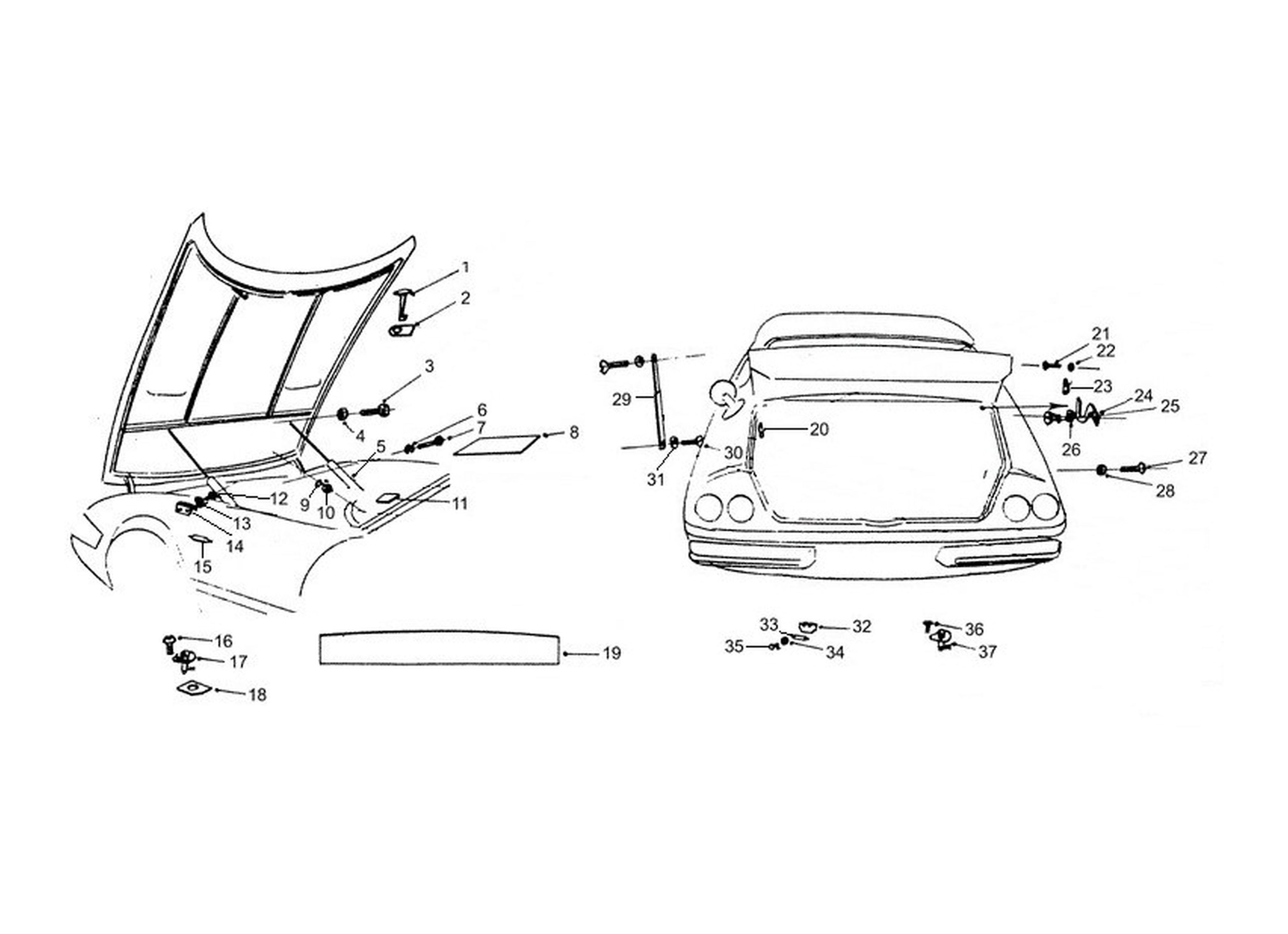 1
2
3
4
5
6
7
8
9
10
11
12
13
14
15
16
17
18
19
20
21
22
23
24
25
26
27
28
29
30
31
32
33
34
35
36
37