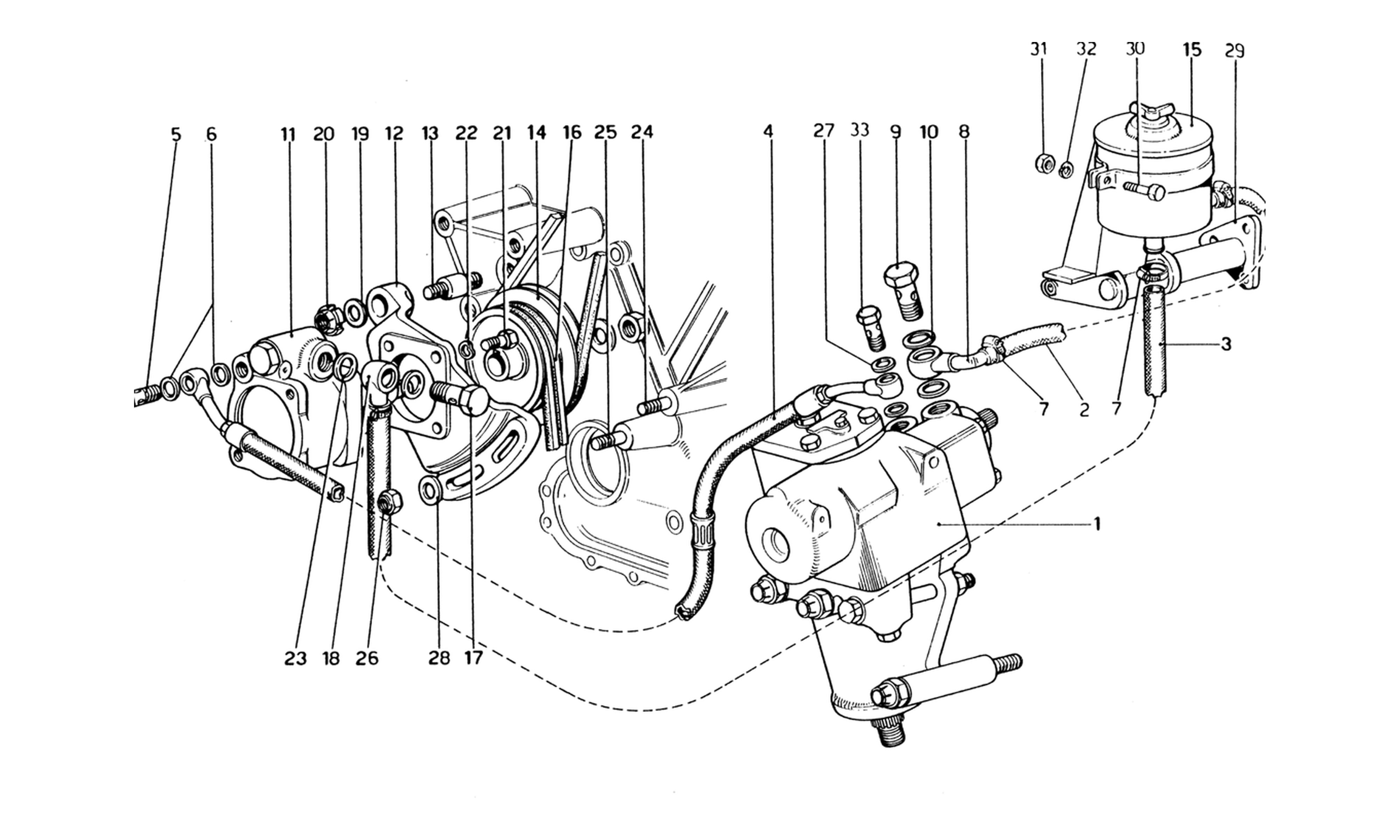 31 32 30 15 29

5 6 11 20 19 12 13 22 21 14 16 25 24 4 27 33 9 10 8

3

7 2 7

1

23 18 26 28 17