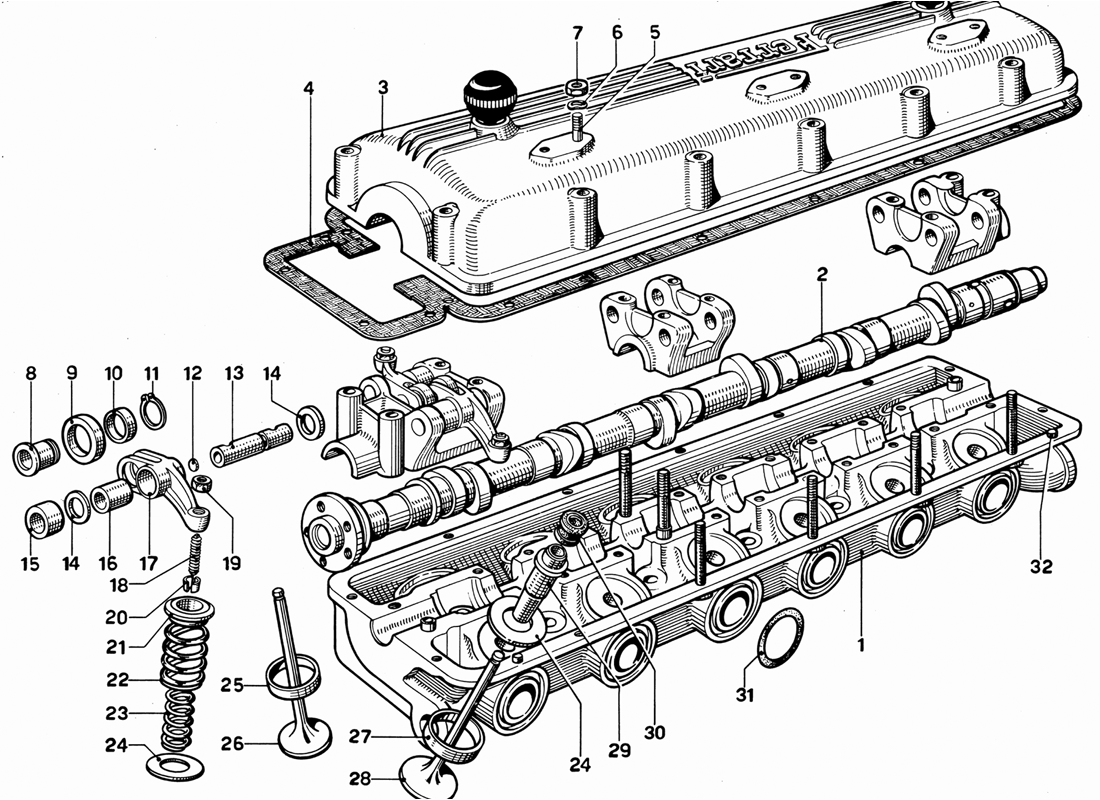 7
6
5
4
3
Ferrari
2
8
9
10
11
12
13
14
15
14
16
17
19
18
20
21
22
23
24
25
26
27
28
24
29
30
31
1
32