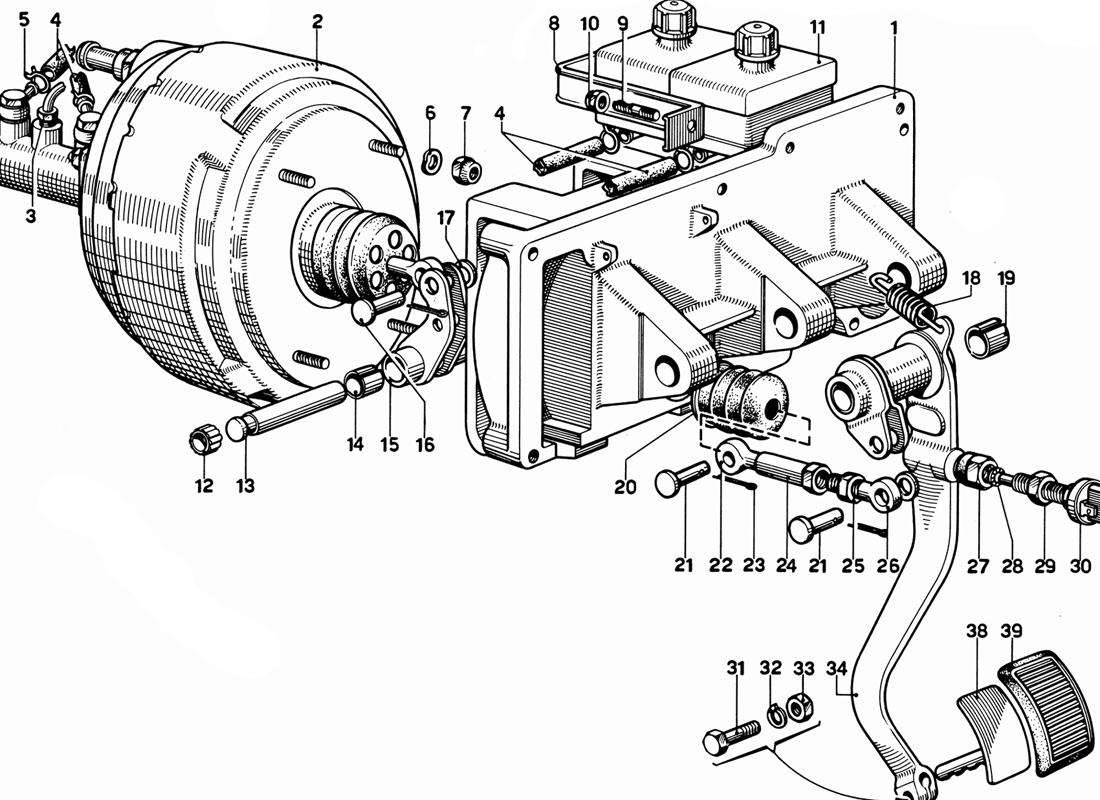 5
4
2
8
10
9
11
1
6
7
4
3
17
18
19
14
15
16
12
13
20
21
22
23
24
21
25
26
27
28
29
30
38
39
31
32
33
34