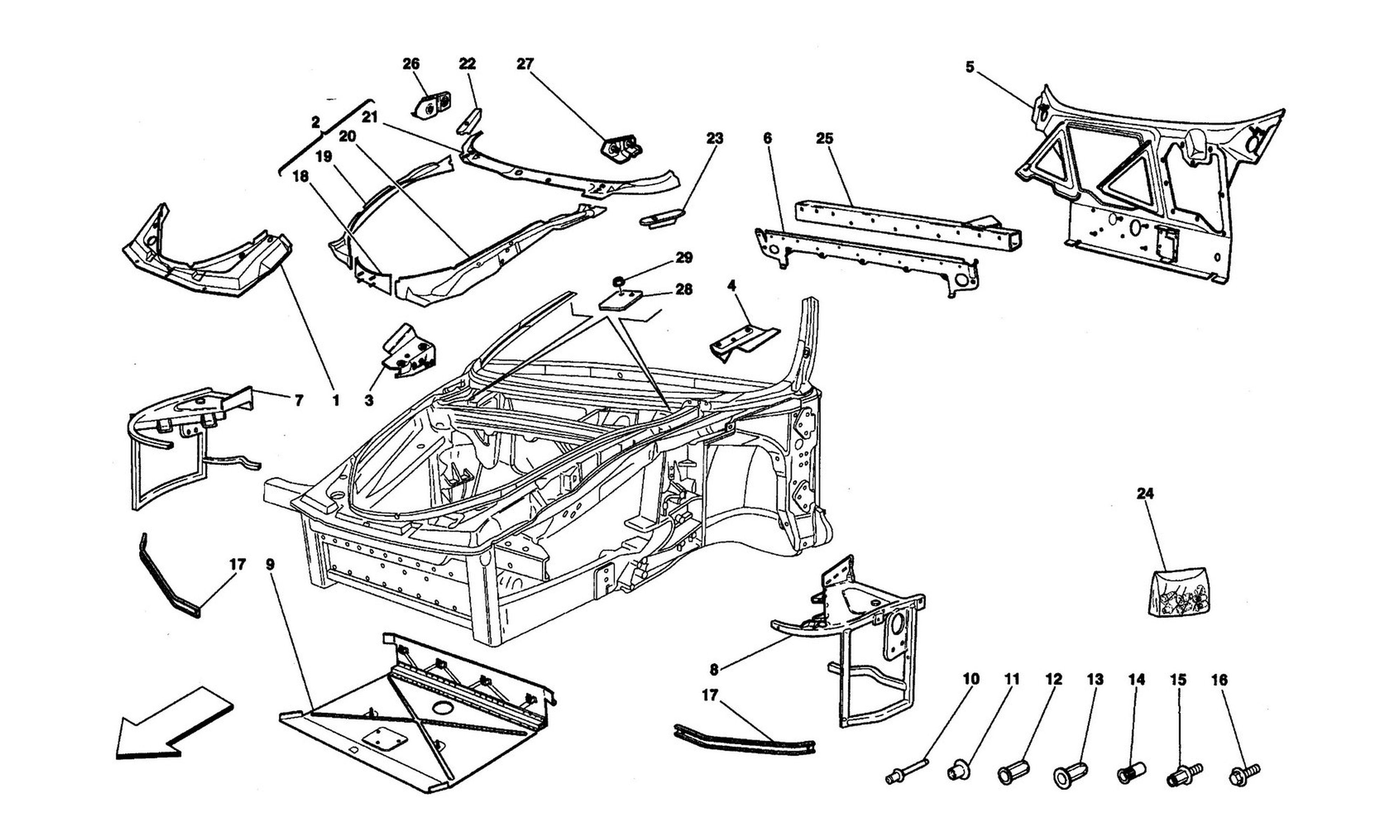 26
22
27
5
2
21
20
19
18
23
6
25
29
28
4
7
1
3
24
17
9
8
17
10
11
12
13
14
15
16