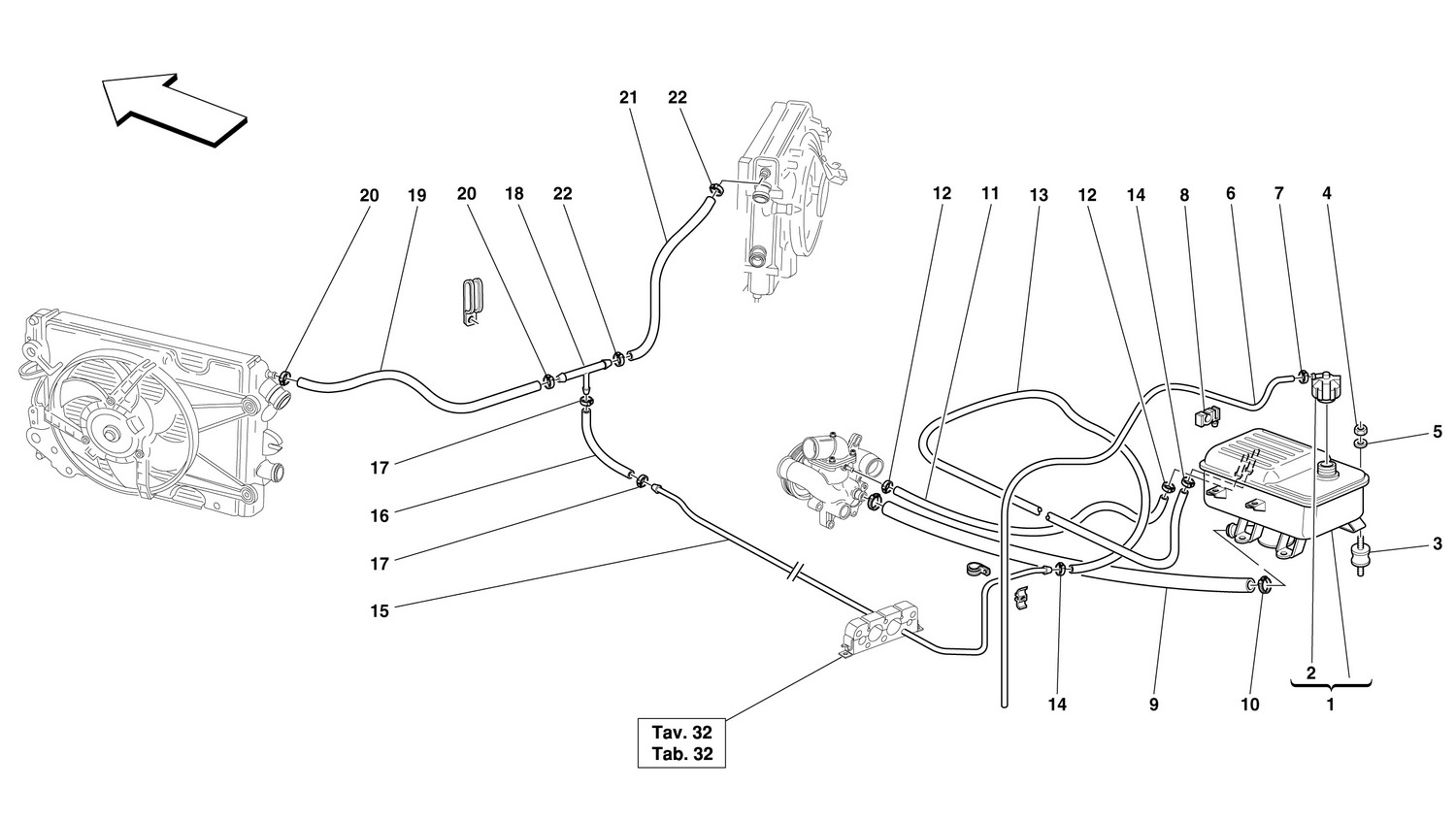 21
22
20
19
20
18
22
12
11
13
12
14
8
6
7
4
5
3
17
16
17
15
14
9
10
2
1
Tav. 32
Tab. 32