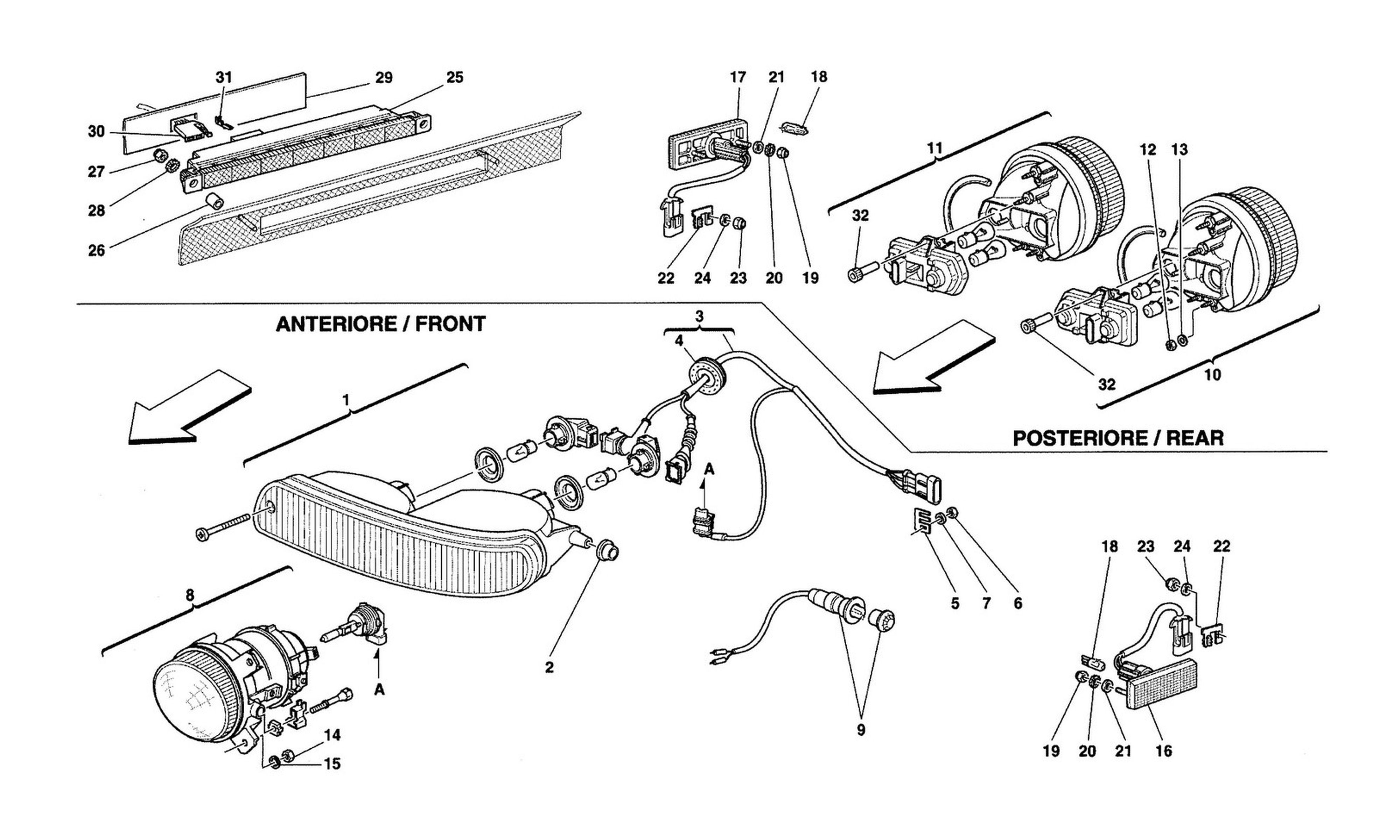 31 29 25
30
27
28
26

17 21 18
22 24 23 20 19

11
12 13
32
32
10

ANTERIORE / FRONT

3
4
1
A
POSTERIORE / REAR

5 7 6
2
8
A
14
15
9

18 23 24 22
19 20 21 16