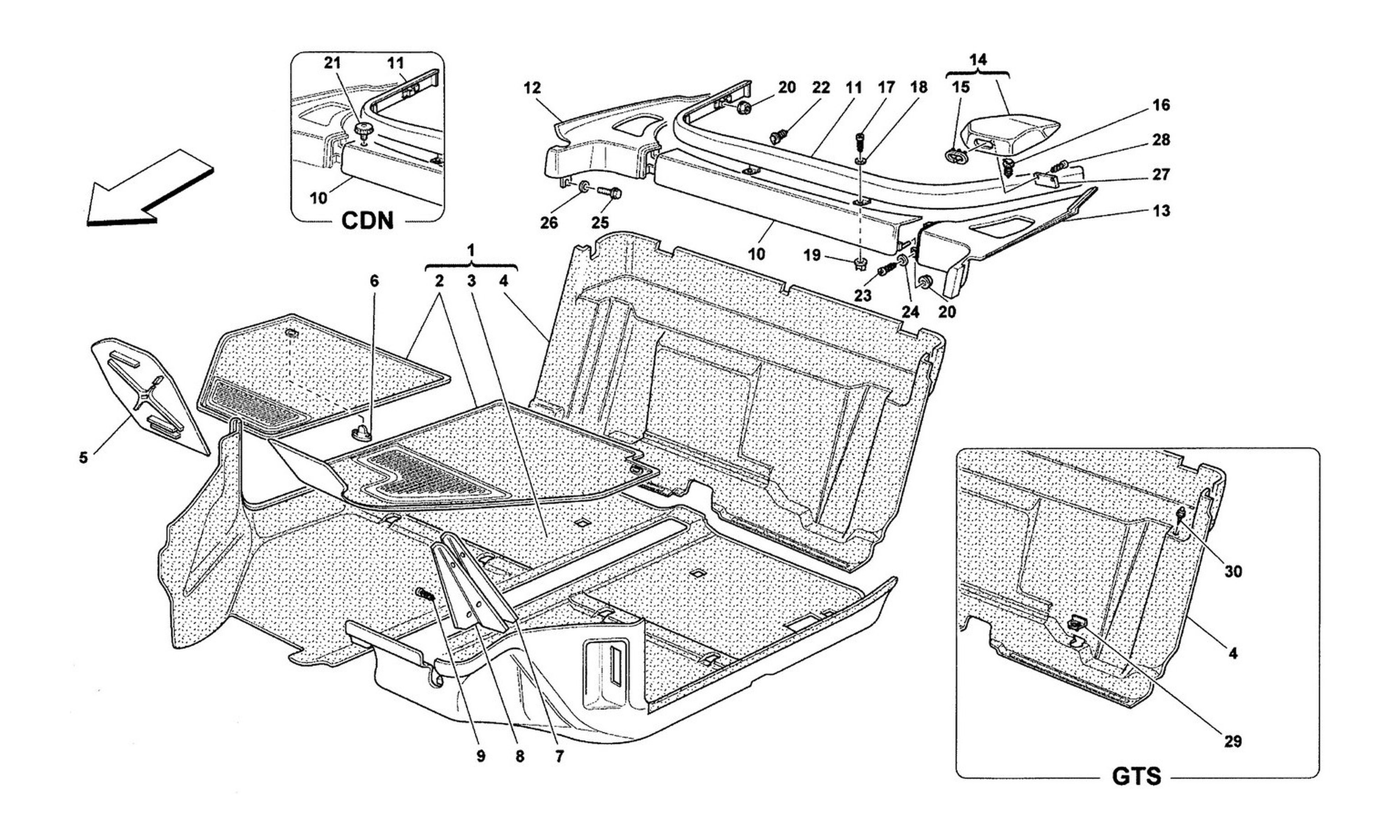 21
11
10
CDN
12
20
22
11
17
18
14
15
16
28
27
13
26
25
10
19
23
24
20
1
2
3
4
6
5
9
8
7
30
4
29
GTS