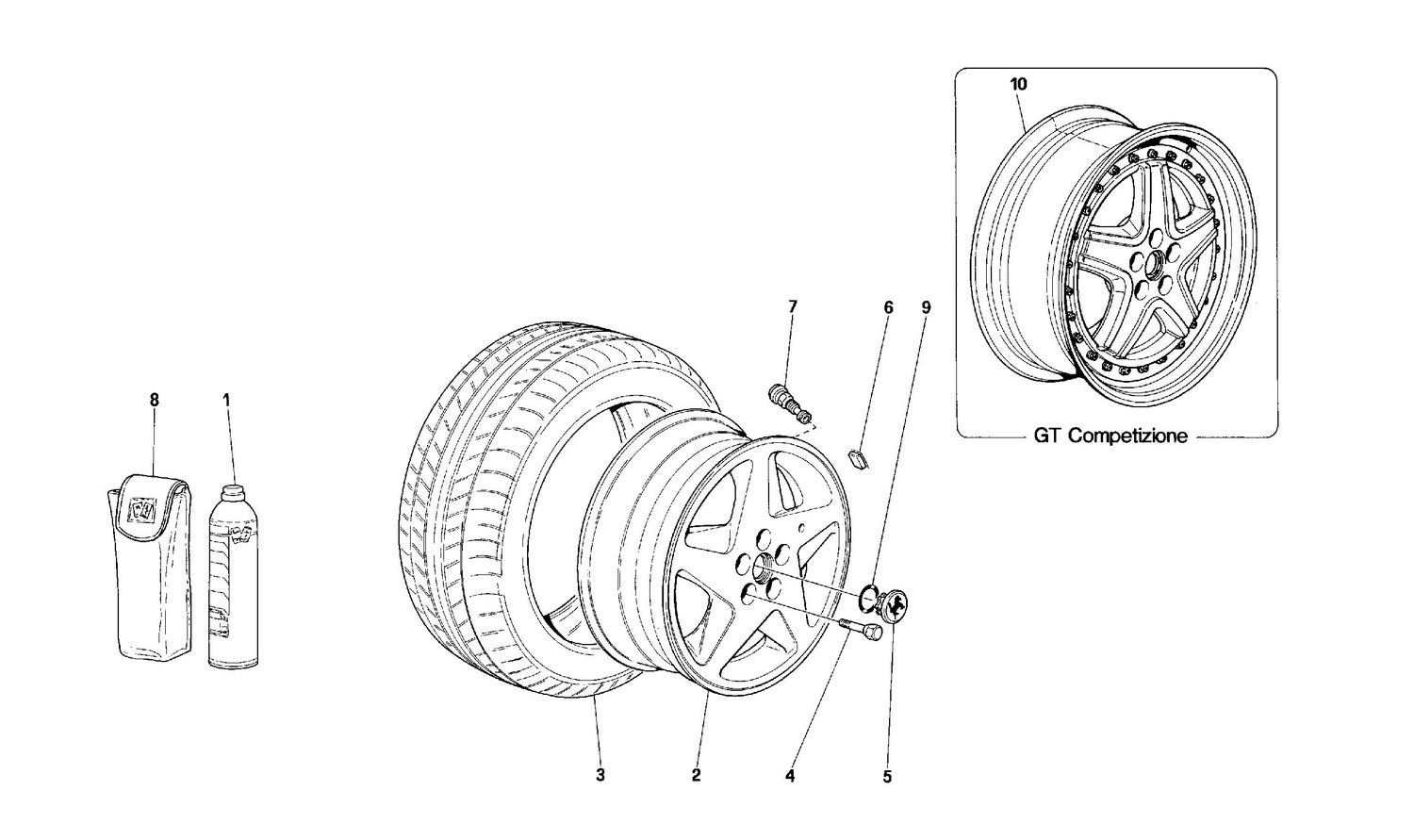 10

GT Competizione

7
6
9

8
1

3
2
4
5