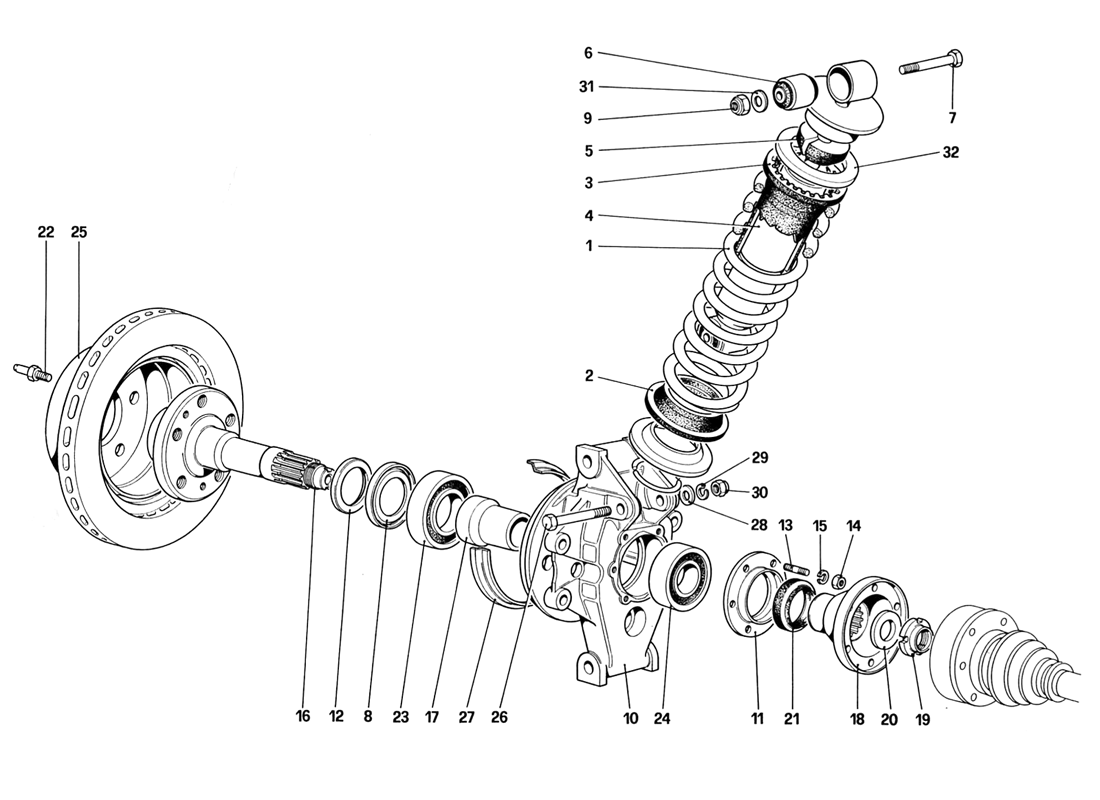 6
31
9
5
3
4
1
7
32
22
25
2
29
30
28
13
15
14
16
12
8
23
17
27
26
10
24
11
21
18
20
19