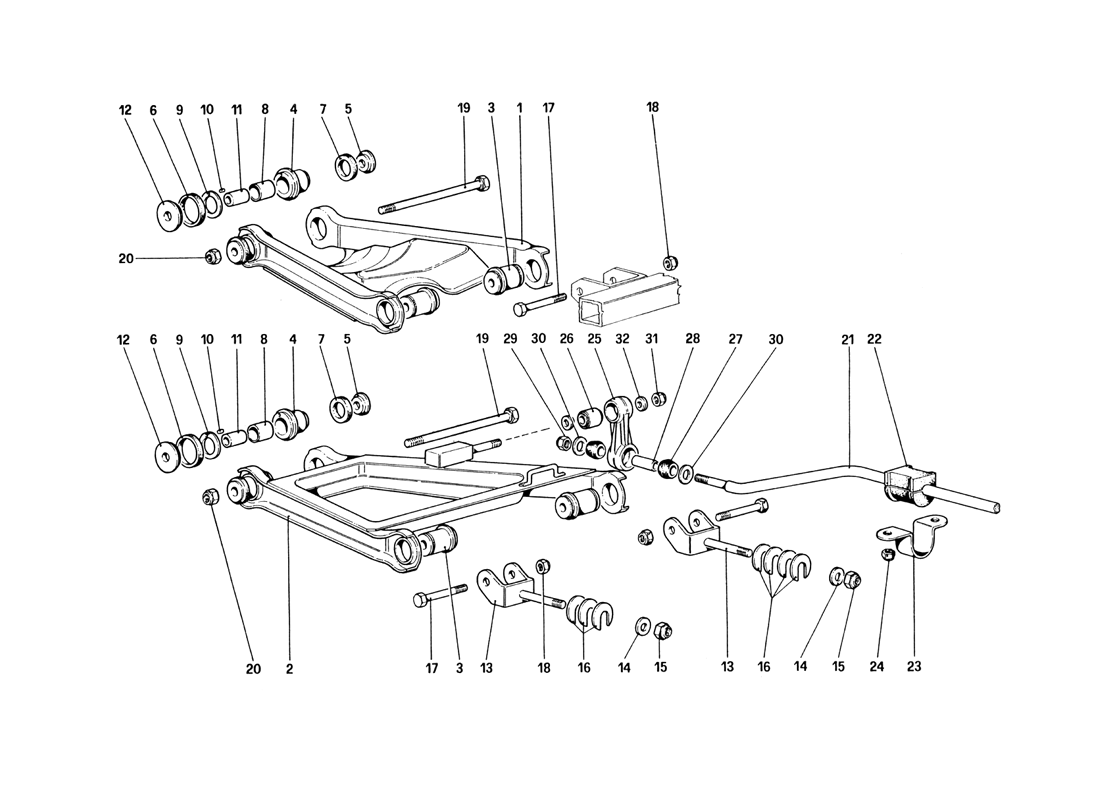 12 6 9 10 11 8 4 7 5 19 3 1 17 18

20

12 6 9 10 11 8 4 7 5 19 29 30 26 25 32 31 28 27 30 21 22

20 2 17 3 13 18 16 14 15 13 16 14 15 24 23