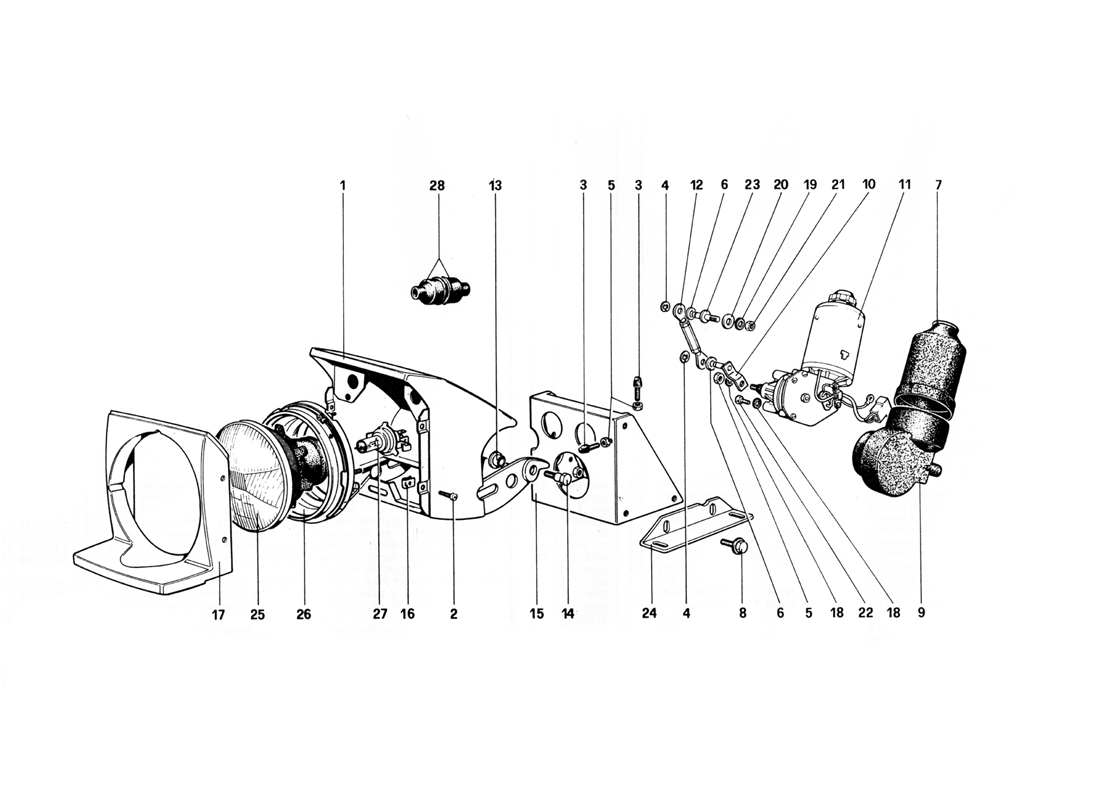 1
28
13
3
5
3
4
12
6
23
20
19
21
10
11
7
17
25
26
27
16
2
15
14
24
4
8
6
5
18
22
18
9