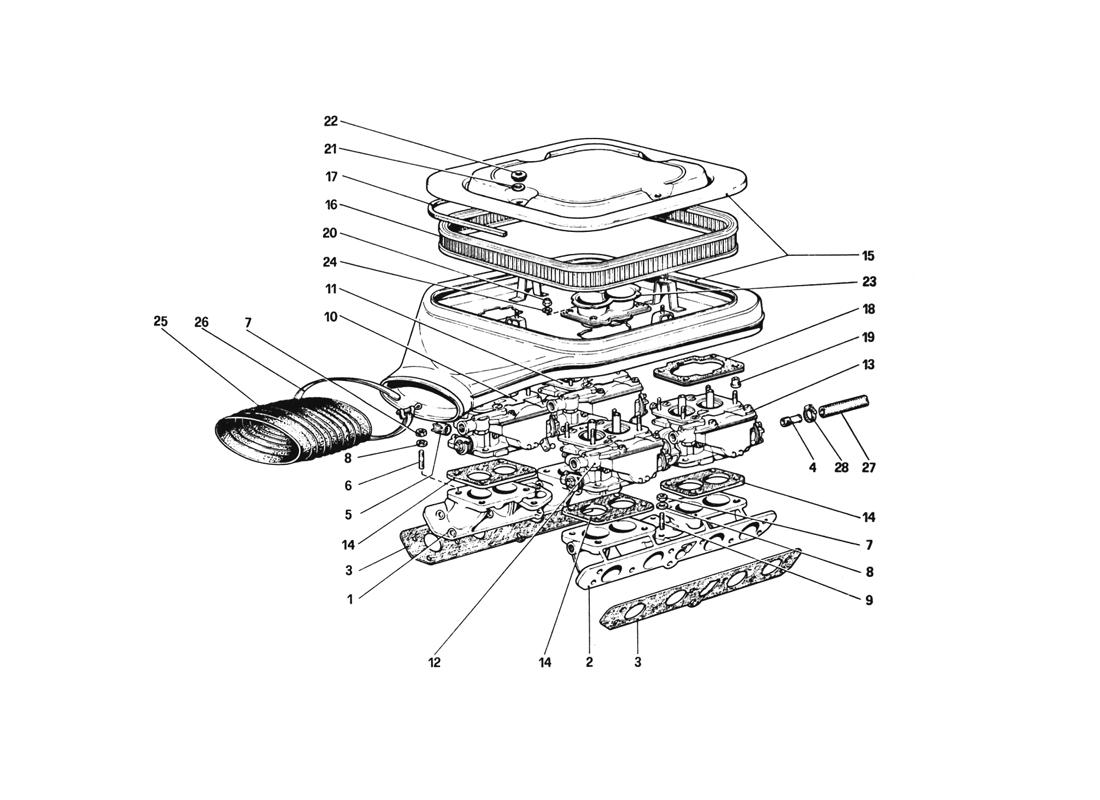 22
21
17
16
20
24
11
10
25
26
7
8
6
5
14
3
1
12
14
2
3
15
23
18
19
13
4
28
27
14
7
8
9