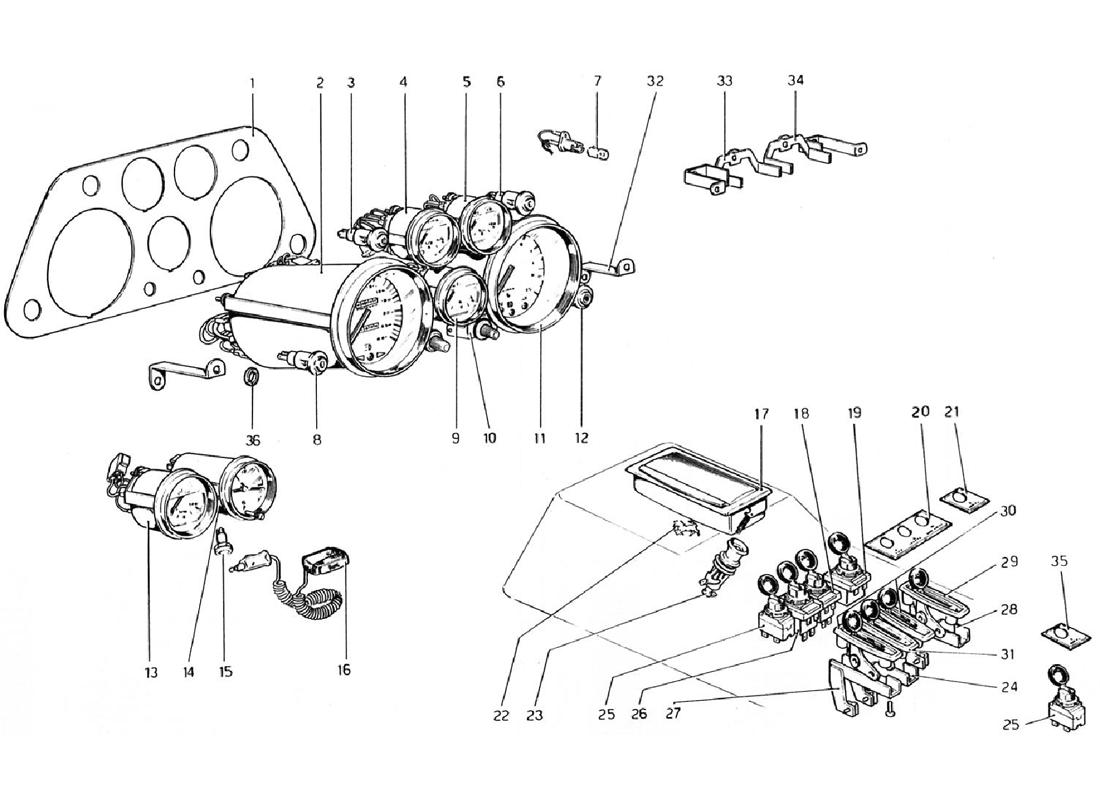 1 2 3 4 5 6 7 32 33 34

36 8 9 10 11 12

17 18 19 20 21

30

29

35

28

31

24

25

13 14 15 16

22 23 25 26 27