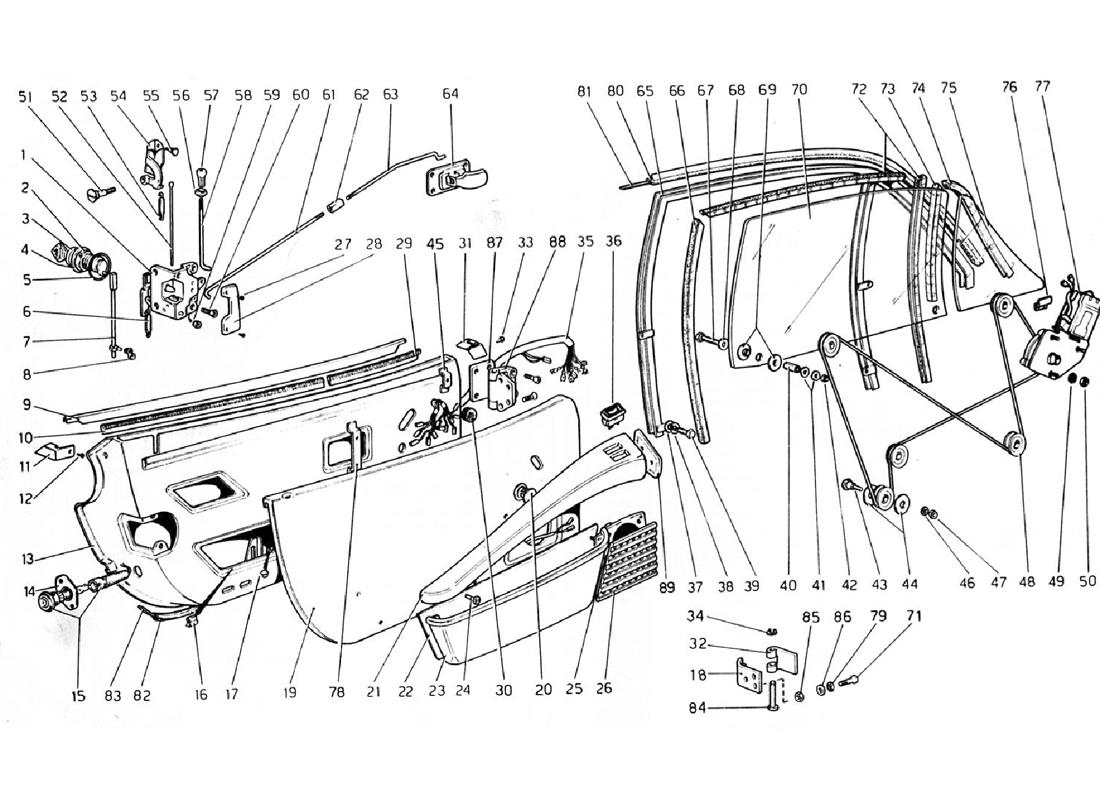 51 52 53 54 55 56 57 58 59 60 61 62 63 64
1
2
3
4
5
6
7
8
9
10
11
12
13
14
15
27 28 29 45 31 87 33 88 35 36
83 82 16 17 19 78 21 22 23 24 30 20 25 26
81 80 65 66 67 68 69 70 72 73 74 75 76 77
89 37 38 39 40 41 42 43 44 46 47 48 49 50
34
32
18
84
85 86 79 71