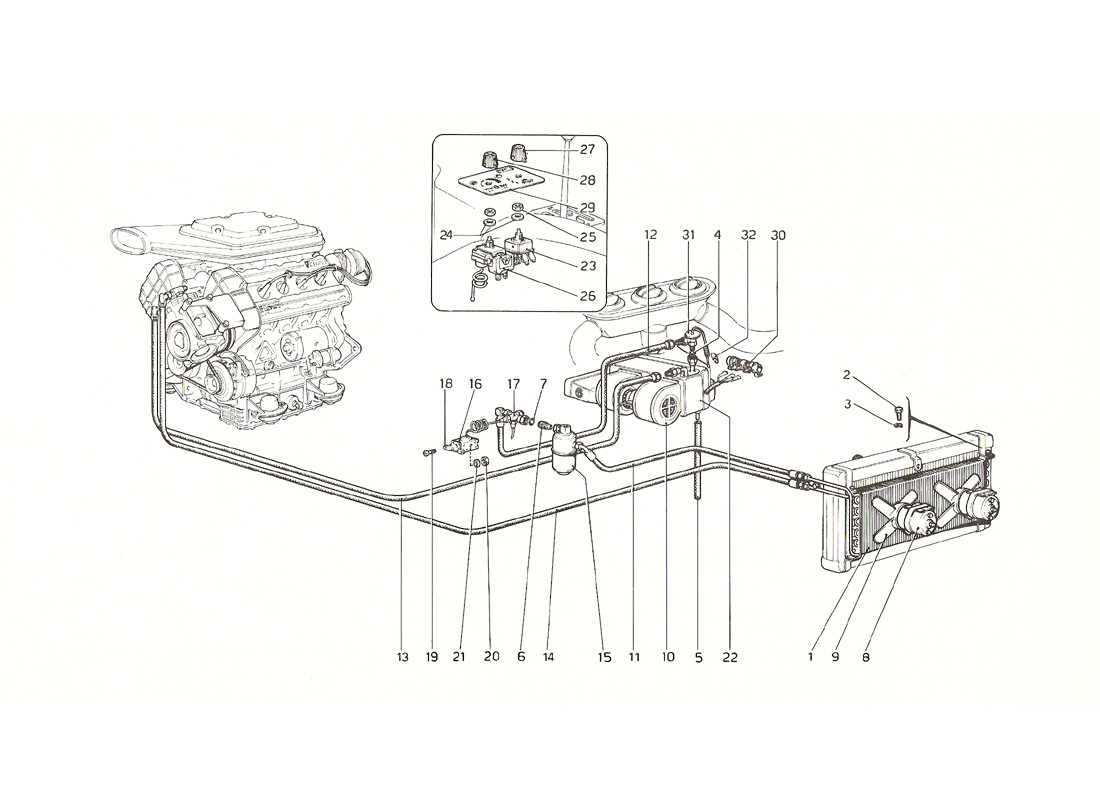 27
28
29
24
25
23
26
12
31
4
32
30
2
3
18
16
17
7
13
19
21
20
6
14
15
11
10
5
22
1
9
8