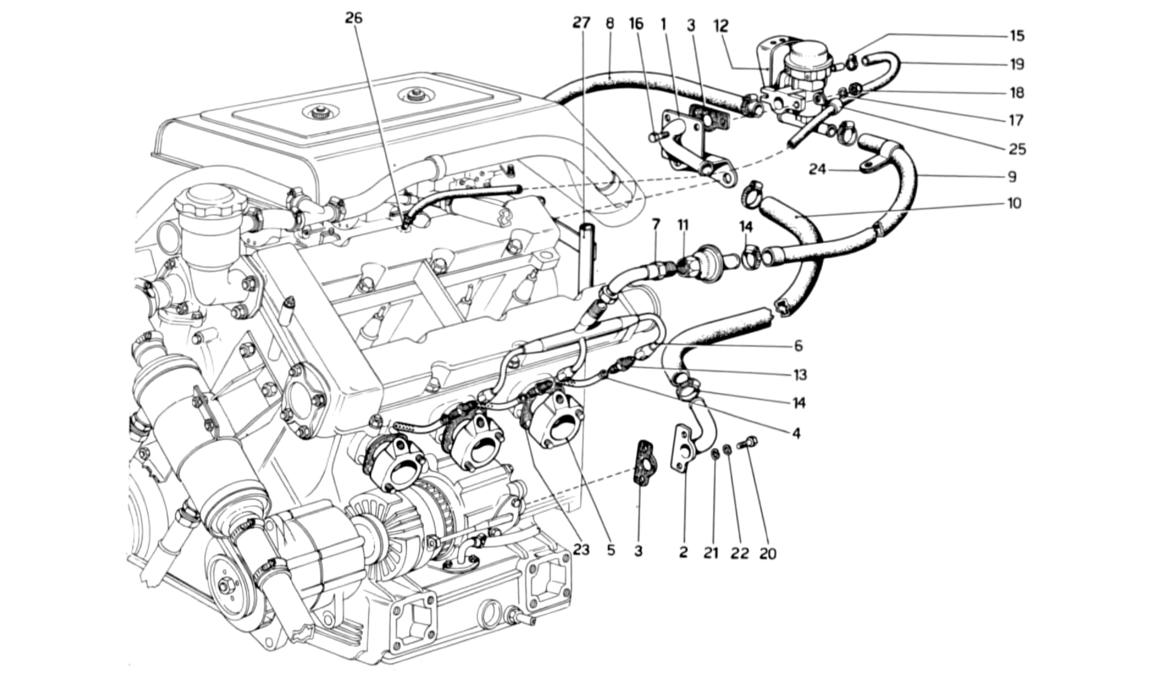 26
27
8
16
1
3
12
15
19
18
17
25
24
9
10
7
11
14
6
13
14
4
23
5
3
2
21
22
20