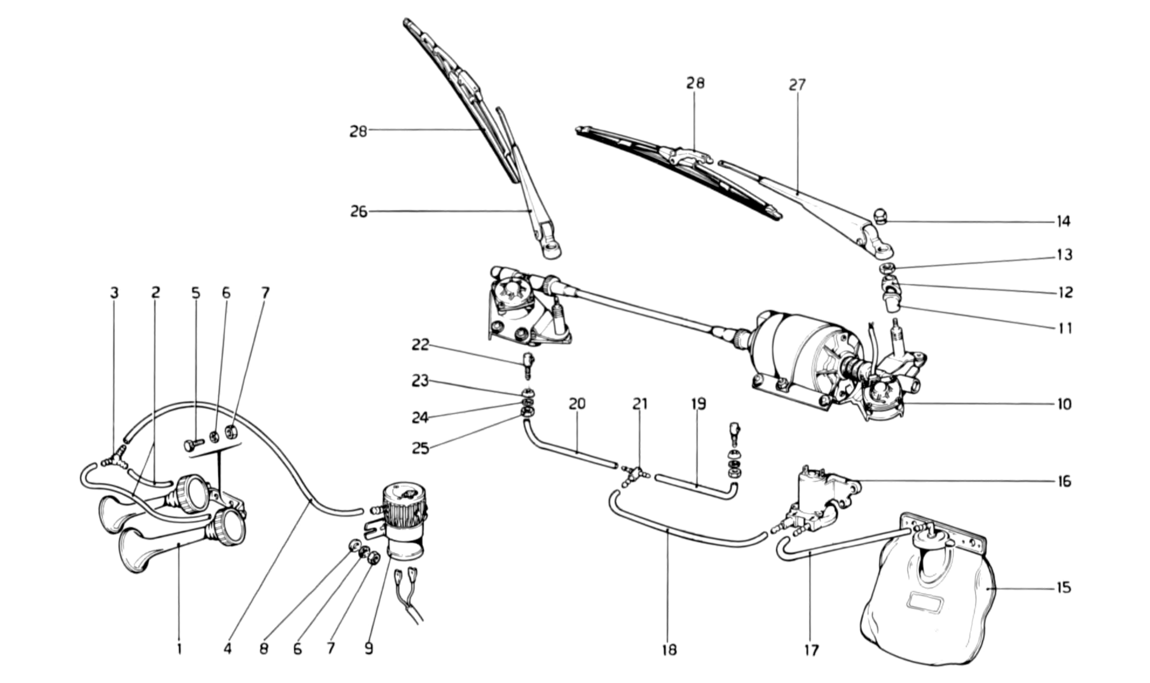 28
27
28
26
14
13
12
11
10
3
2
5
6
7
22
23
24
25
20
21
19
16
15
1
4
8
6
7
9
18
17