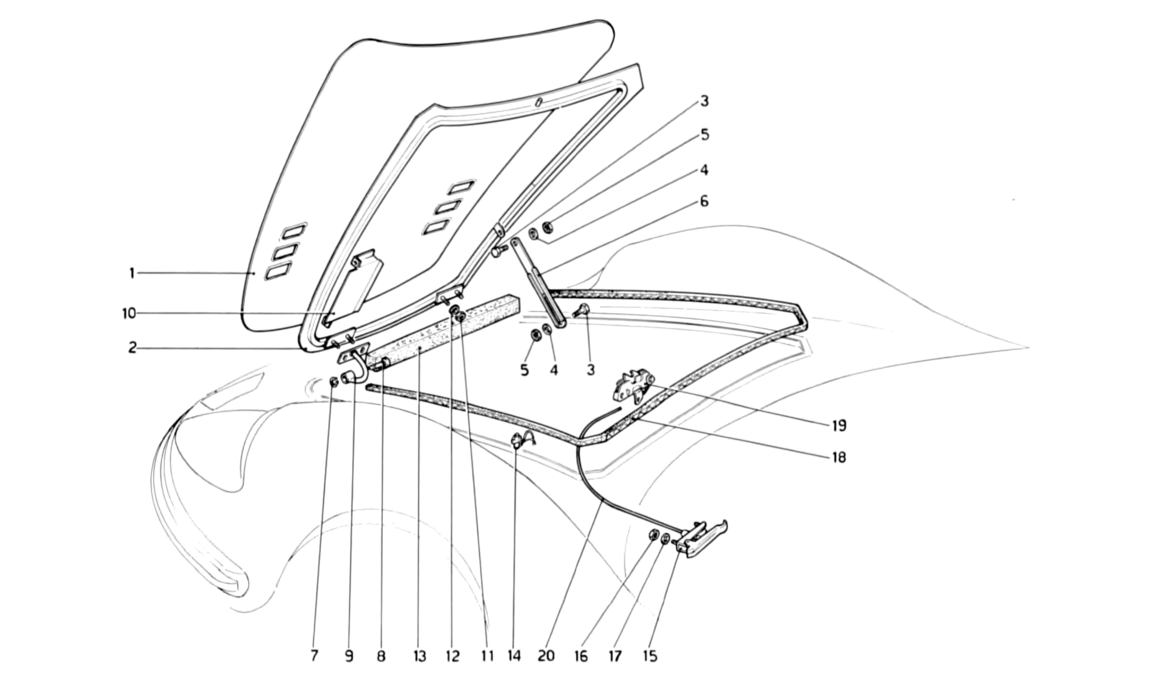 3
5
4
6
1
10
2
5
4
3
19
18
7
9
8
13
12
11
14
20
16
17
15