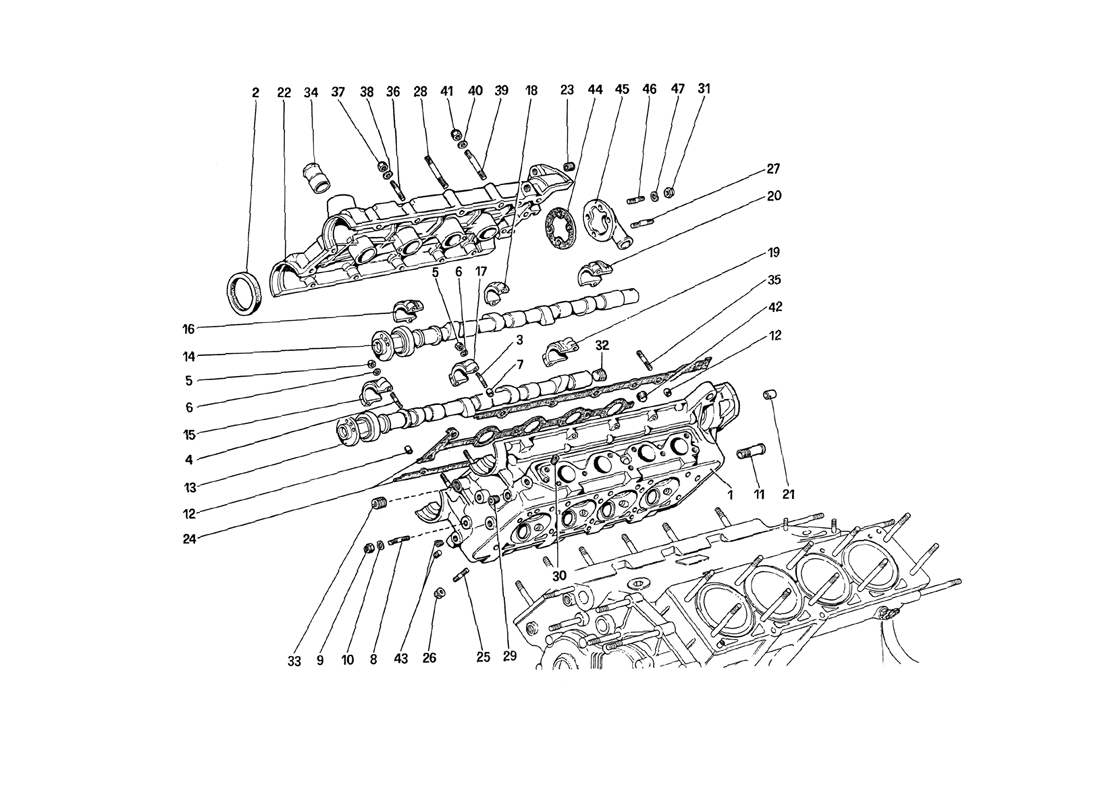 2 22 34 37 38 36 28 41 40 39 18 23 44 45 46 47 31

27

20

19

35

42

12

16

14

5

6

15

4

13

12

24

5 6 17

3

7

32

1

11

21

30

33 9 10 8 43 26 25 29