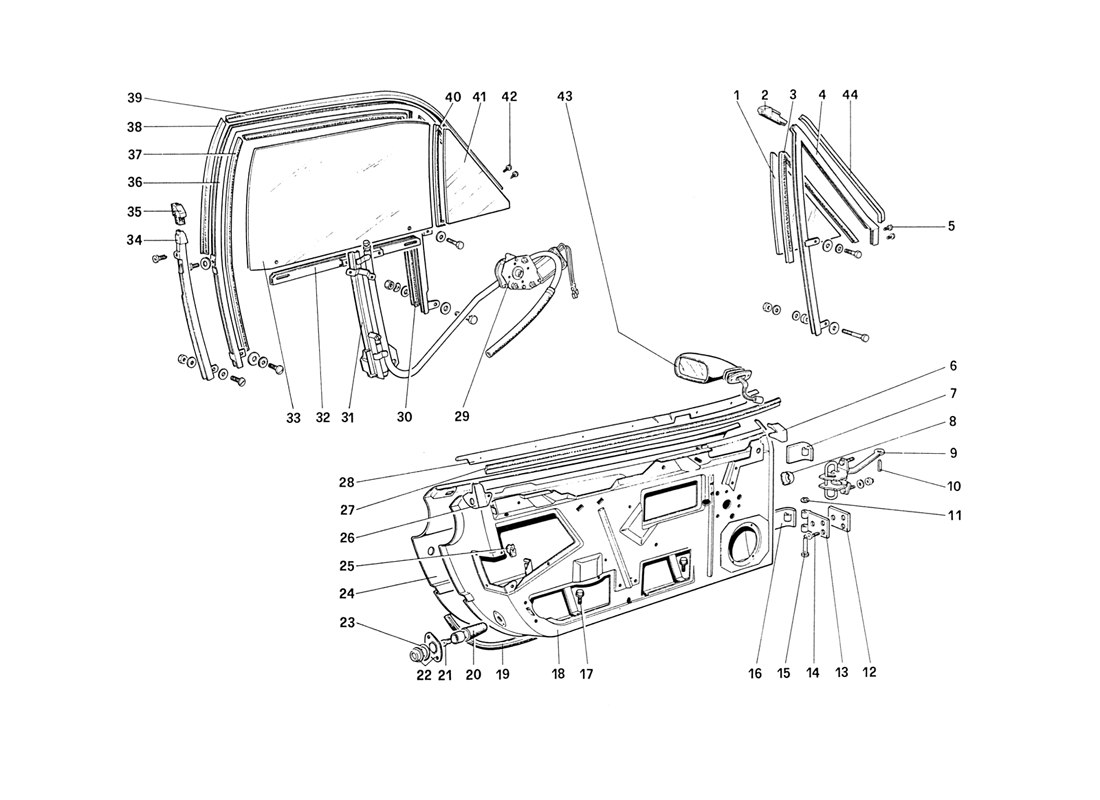 39
38
37
36
35
34
40
41
42
43
1
2
3
4
44
5
33
32
31
30
29
6
7
8
9
10
11
28
27
26
25
24
23
22
21
20
19
18
17
16
15
14
13
12