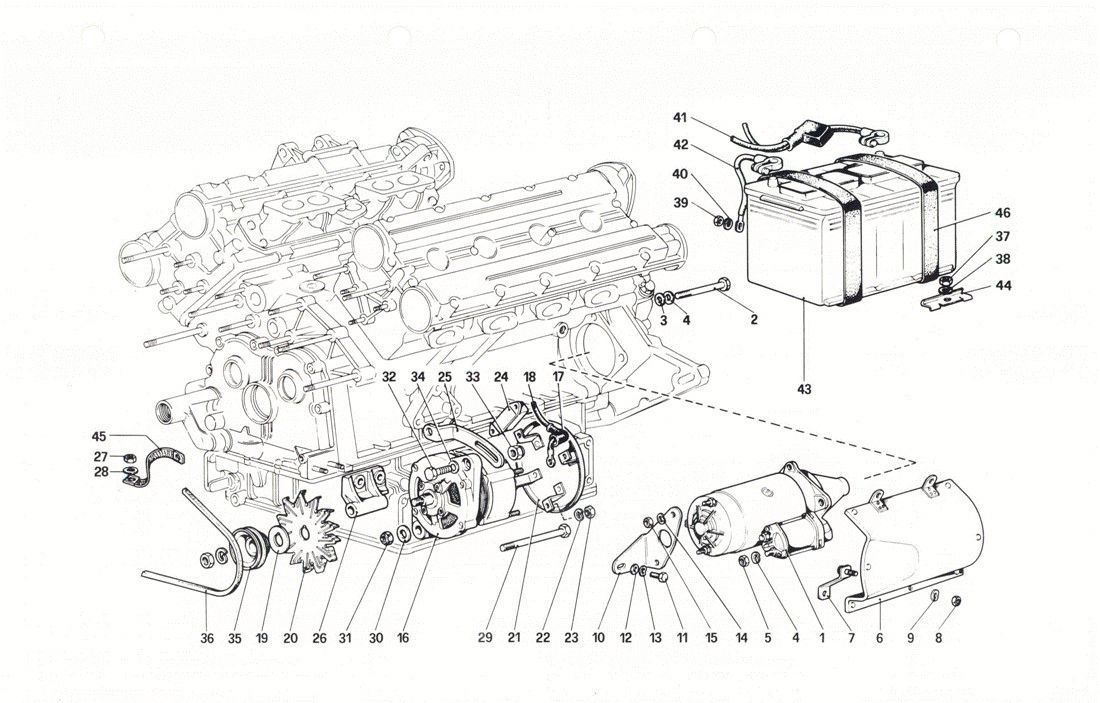 41
42
40
39
46
37
38
44
3
4
2
43
32
34
25
33
24
18
17
45
27
28
36
35
19
20
26
31
30
16
29
21
22
23
10
12
13
11
15
14
5
4
1
7
6
9
8