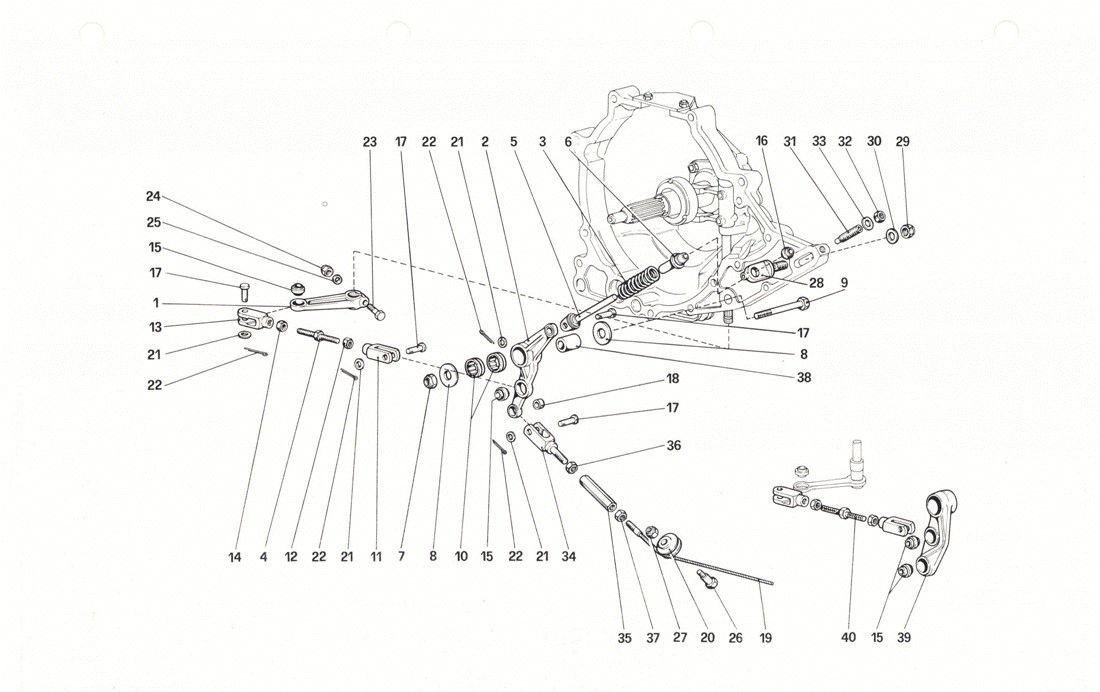 23 17 22 21 2 5 3 6 16 31 33 32 30 29

24
25
15
17
1
13
21
22

28 9
17
8
38
18
17
36

14 4 12 22 21 11 7 8 10 15 22 21 34 35 37 27 20 26 19 40 15 39