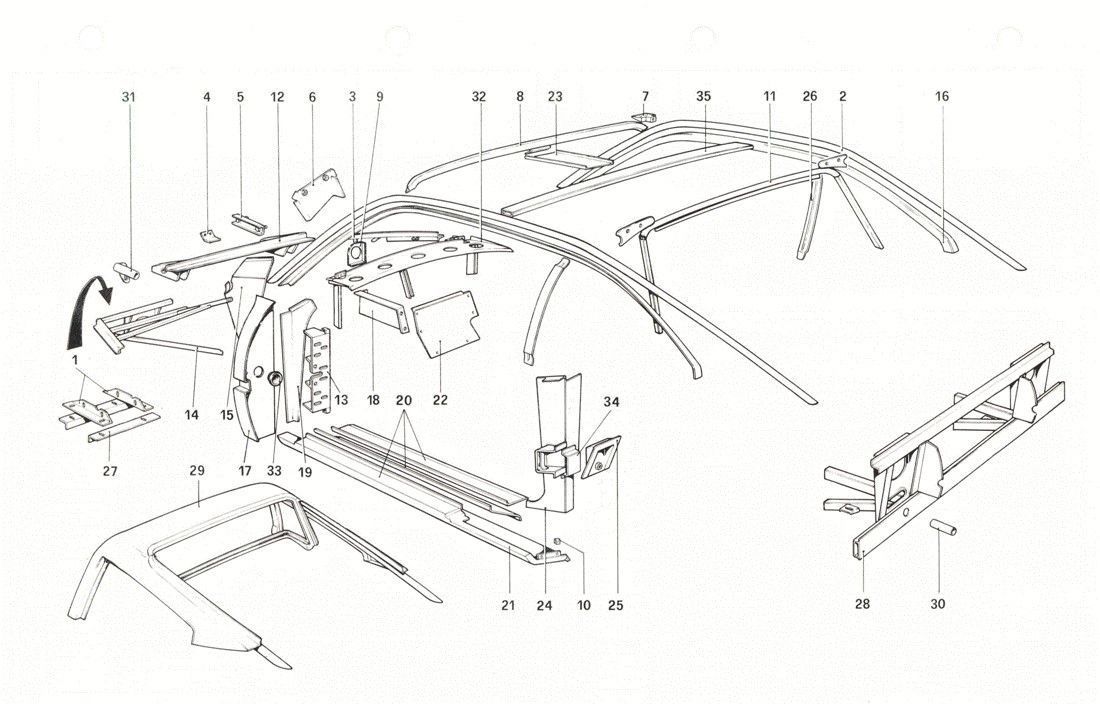 31 4 5 12 6 3 9 32 8 23 7 35 11 26 2 16

1

14 15 13 18 20 22 34

27 17 33 19

29

21 24 10 25 28 30