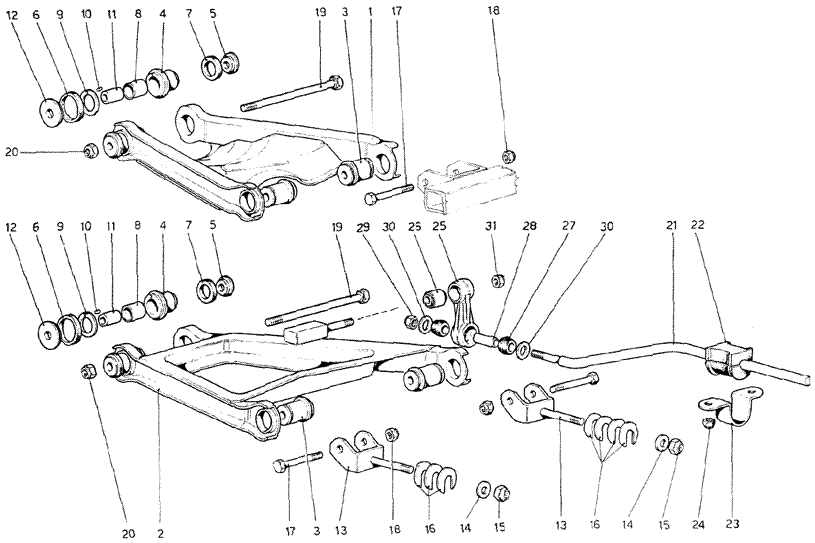 12 6 9 10 11 8 4 7 5 19 3 1 17 18
20
12 6 9 10 11 8 4 7 5 19 29 30 26 25 31 28 27 30 21 22
20 2 17 3 13 18 16 14 15 13 16 14 15 24 23