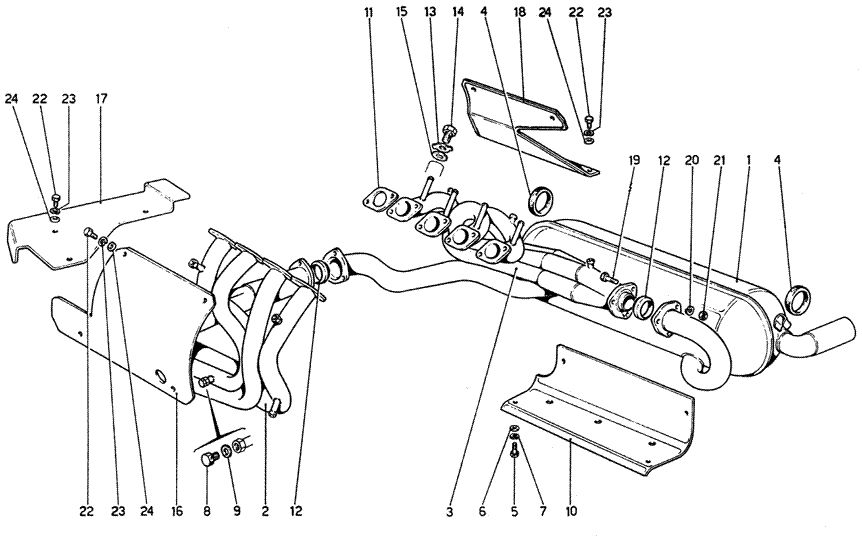 11 15 13 14 4 18 24 22 23

24 22 23 17

19 12 20 21 1 4

22 23 24 16 8 9 2 12

3 6 5 7 10